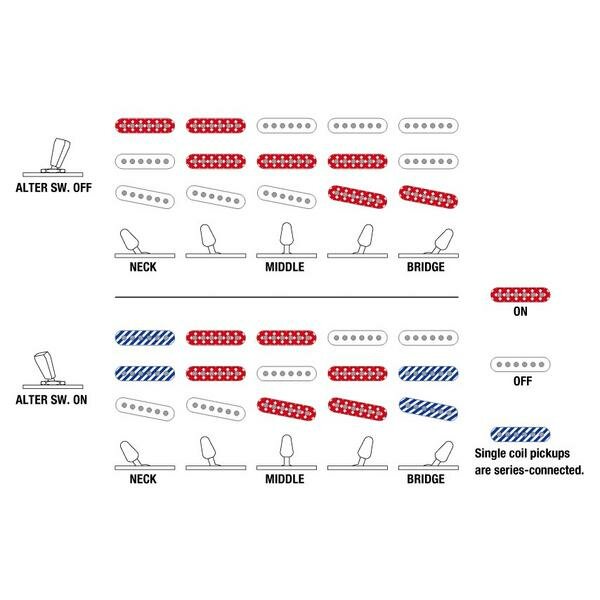 ALTER SW. OFF

NECK MIDDLE BRIDGE

ALTER SW. ON

NECK MIDDLE BRIDGE

ON

OFF

Single coil pickups are series-connected.