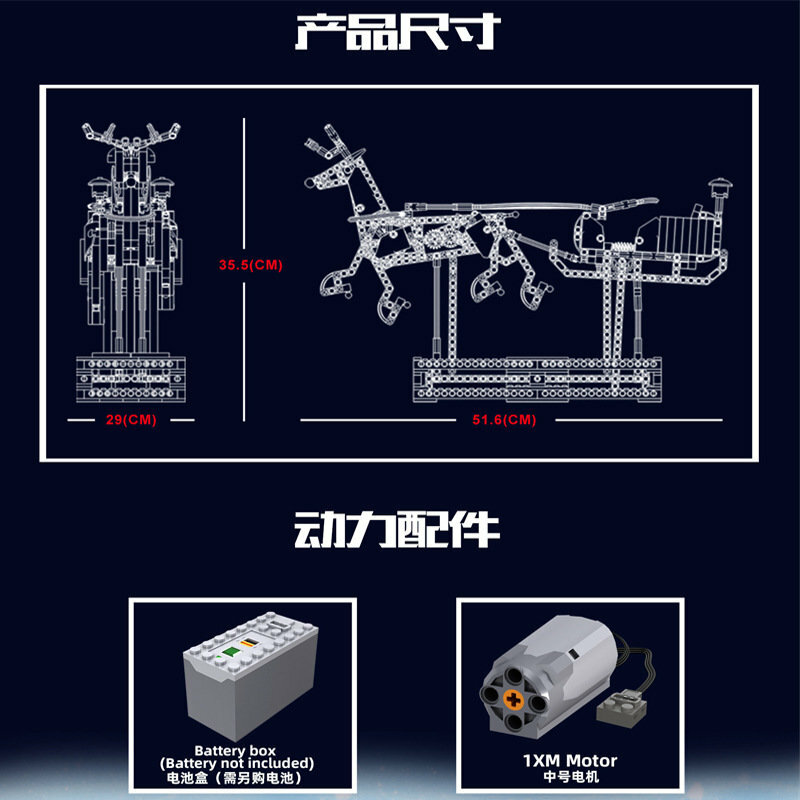 产品尺寸

35.5(CM)

29(CM)

51.6(CM)

动力配件

Battery box
(Battery not included)
电池盒（需另购电池）

1XM Motor
中号电机