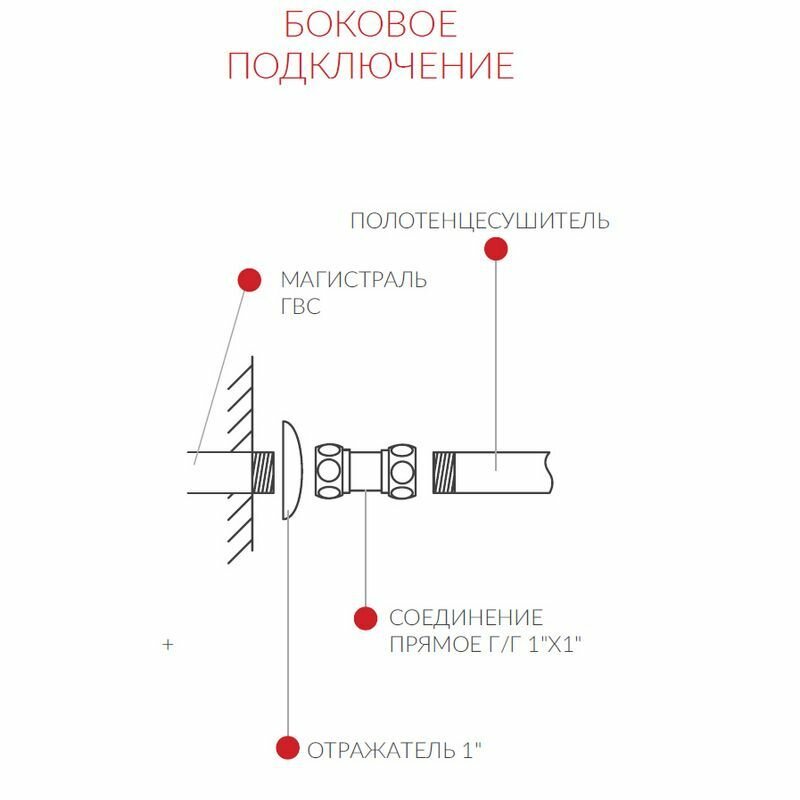 БОКОВОЕ ПОДКЛЮЧЕНИЕ

ПОЛОТЕНЦЕСУШИТЕЛЬ

МАГИСТРАЛЬ ГВС

СОЕДИНЕНИЕ ПРЯМОЕ Г/Г 1"Х1"

+

ОТРАЖАТЕЛЬ 1"