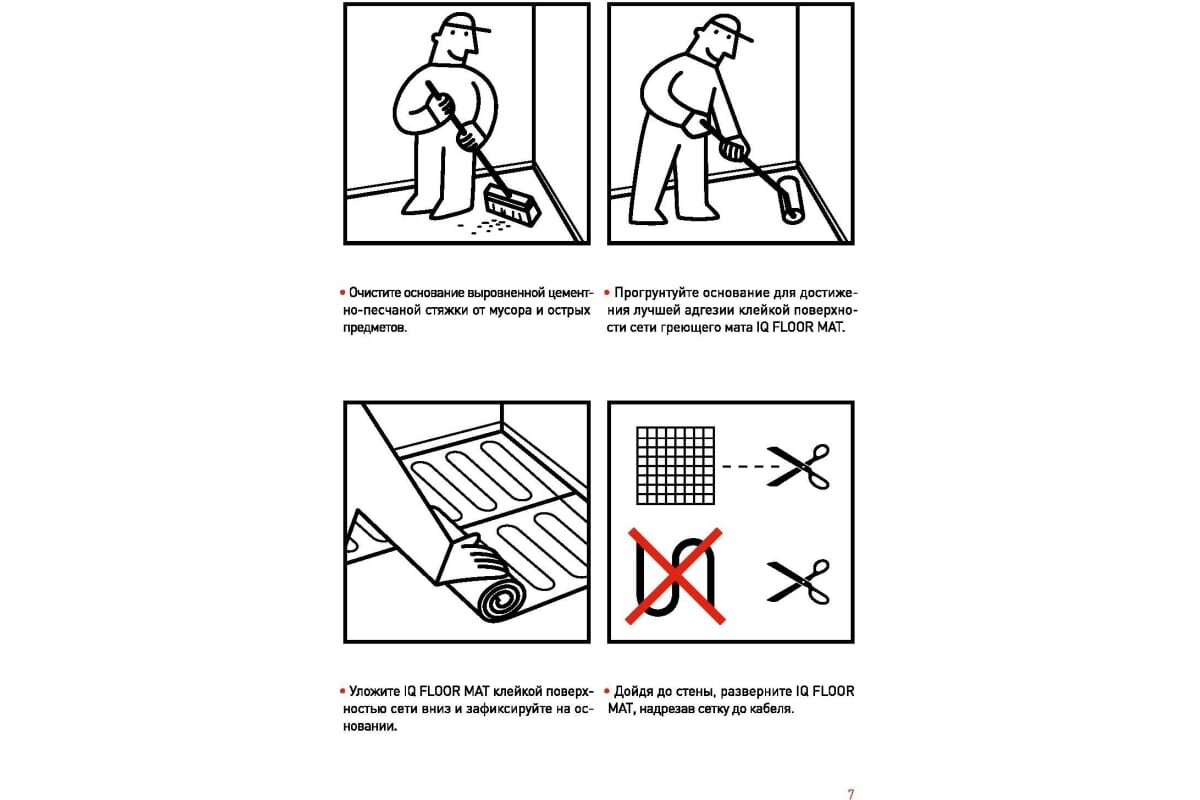 • Очистите основание выровненной цементно-песчаной стяжки от мусора и острых предметов.

• Прогрунтуйте основание для достижения лучшей адгезии клейкой поверхности сети греющего мата IQ FLOOR MAT.

• Уложите IQ FLOOR MAT клейкой поверхностью сети вниз и зафиксируйте на основании.

• Дойдя до стены, разверните IQ FLOOR MAT, надрезав сетку до кабеля.

7