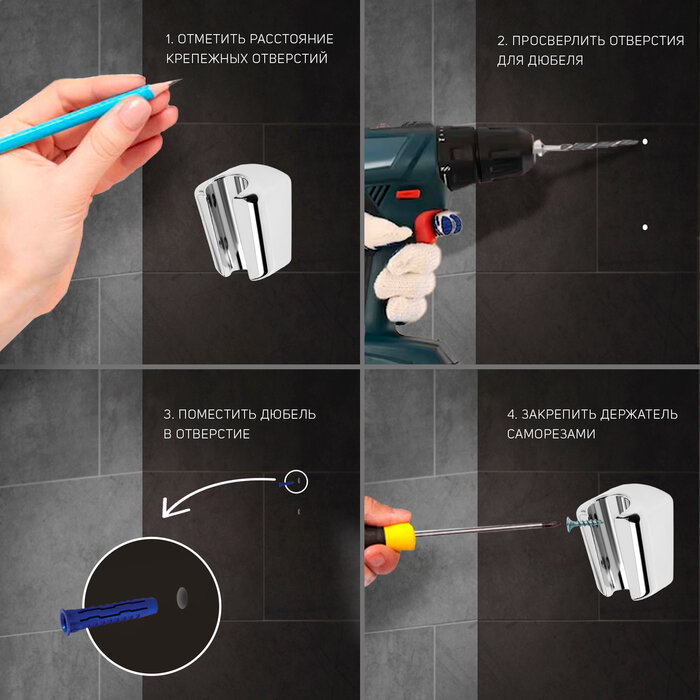 1. ОТМЕТИТЬ РАССТОЯНИЕ КРЕПЕЖНЫХ ОТВЕРСТИЙ

2. ПРОСВЕРЛИТЬ ОТВЕРСТИЯ ДЛЯ ДЮБЕЛЯ

3. ПОМЕСТИТЬ ДЮБЕЛЬ В ОТВЕРСТИЕ

4. ЗАКРЕПИТЬ ДЕРЖАТЕЛЬ САМОРЕЗАМИ