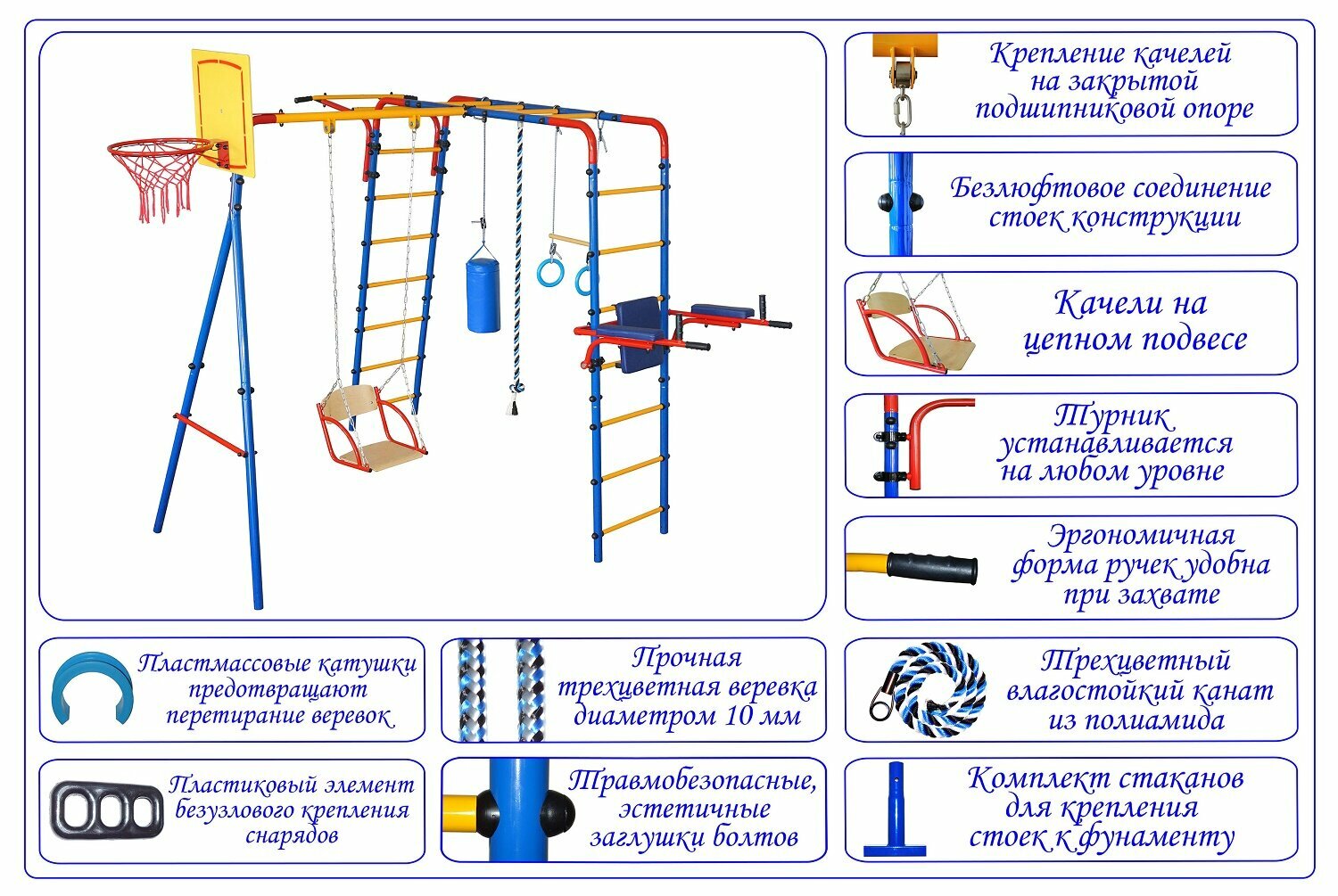 Крепление качелей на закрытой подшипниковой опоре

Безлюфтовое соединение стоек конструкции

Качели на цепном подвесе

Турник устанавливается на любом уровне

Эргономичная форма ручек удобна при захвате

Пластмассовые катушки предотвращают перетирание веревок

Прочная трехцветная веревка диаметром 10 мм

Трехцветный влагостойкий канат из полиамида

Пластиковый элемент безузлового крепления снарядов

Травмобезопасные, эстетичные заглушки болтов

Комплект стаканов для крепления стоек к фунаменту