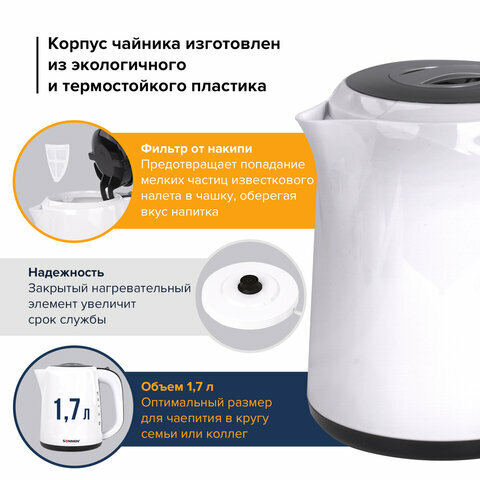 Корпус чайника изготовлен из экологичного и термостойкого пластика

Фильтр от накипи
Предотвращает попадание мелких частиц известкового налета в чашку, оберегая вкус напитка

Надежность
Закрытый нагревательный элемент увеличит срок службы

1,7 л

SONNEN

Объем 1,7 л
Оптимальный размер для чаепития в кругу семьи или коллег