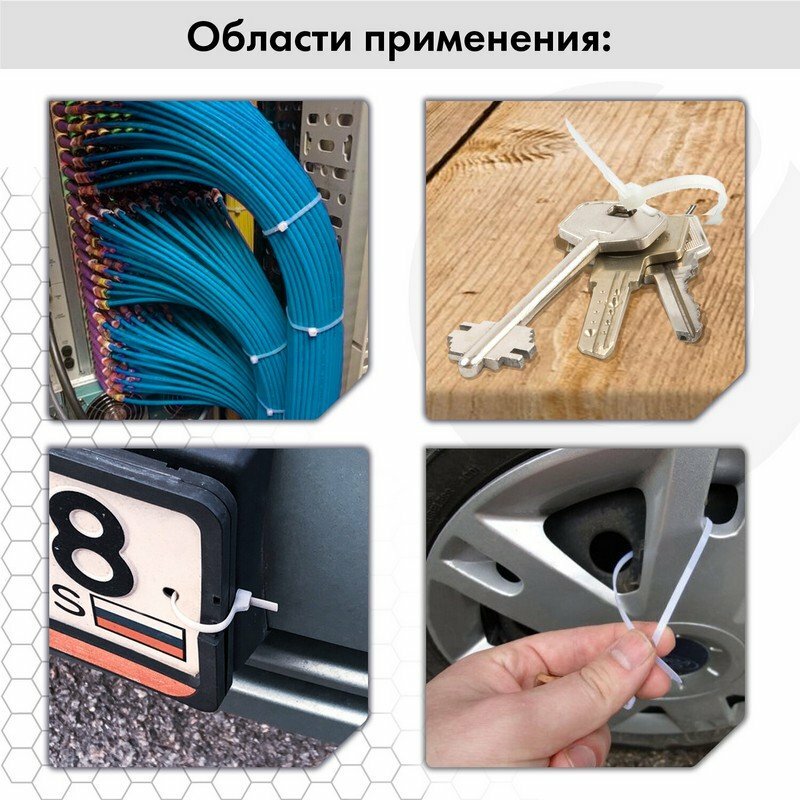 Области применения:

8
S