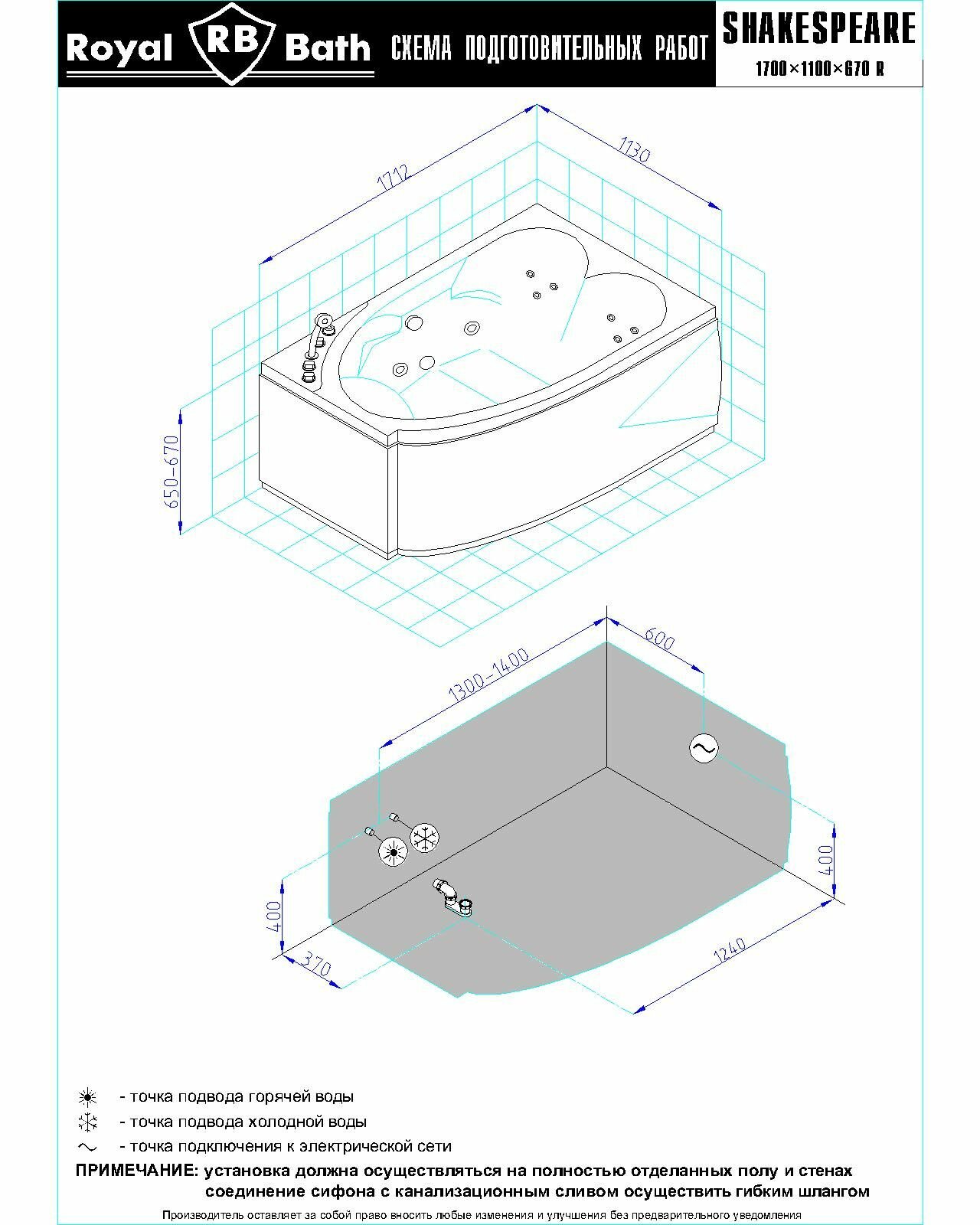 Royal RB Bath СХЕМА ПОДГОТОВИТЕЛЬНЫХ РАБОТ SHAKESPEARE 1700×1100×670 R

1712
1130
650-670

1300-1400
600
400
400
370
1240

- точка подвода горячей воды
- точка подвода холодной воды
- точка подключения к электрической сети

ПРИМЕЧАНИЕ: установка должна осуществляться на полностью отделанных полу и стенах соединение сифона с канализационным сливом осуществить гибким шлангом

Производитель оставляет за собой право вносить любые изменения и улучшения без предварительного уведомления