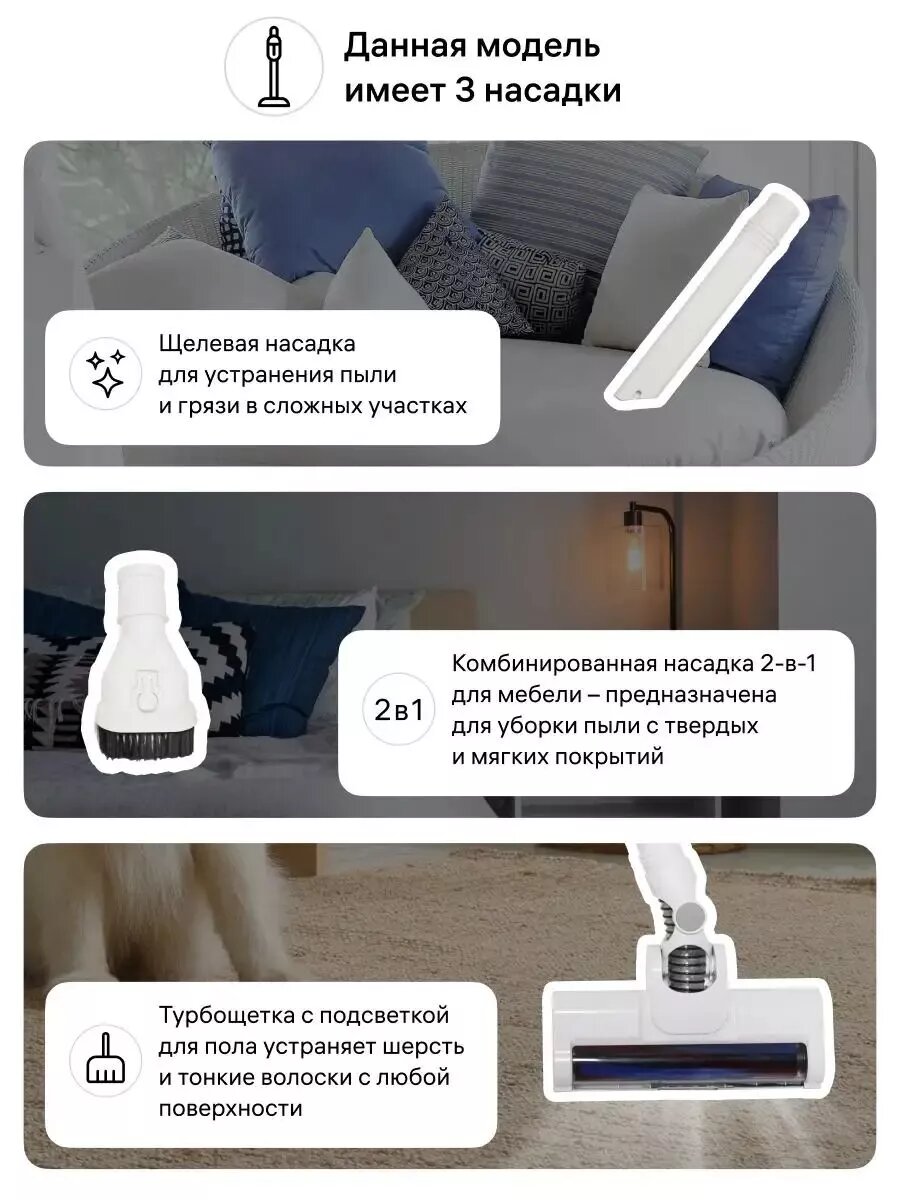 Данная модель имеет 3 насадки

Щелевая насадка для устранения пыли и грязи в сложных участках

2в1

Комбинированная насадка 2-в-1 для мебели – предназначена для уборки пыли с твердых и мягких покрытий

Турбощетка с подсветкой для пола устраняет шерсть и тонкие волоски с любой поверхности