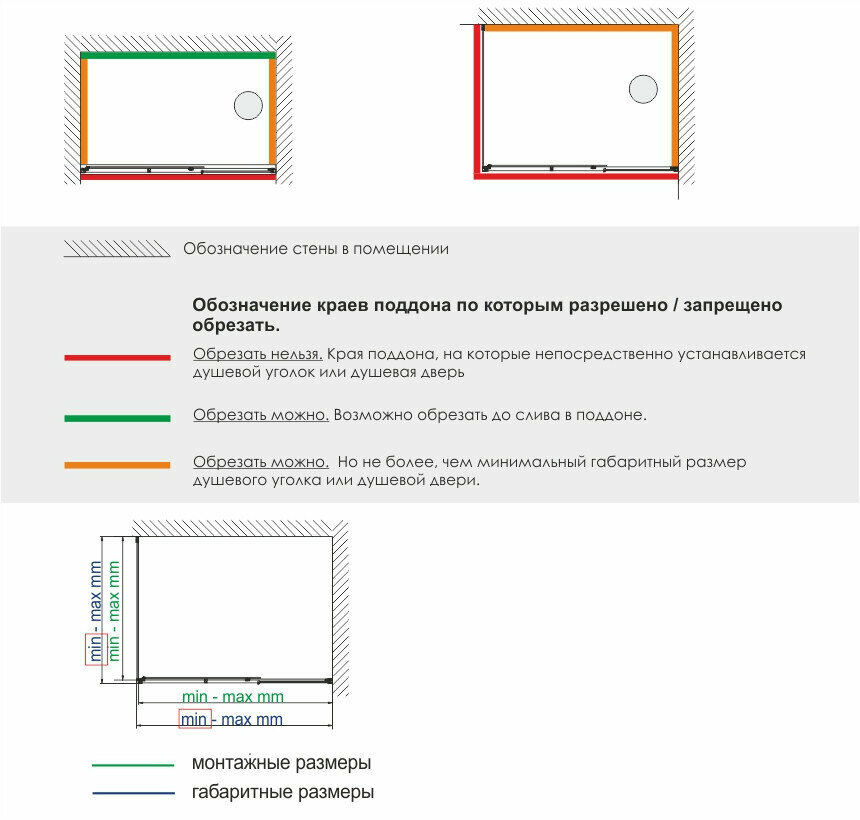 Обозначение стены в помещении

**Обозначение краев поддона по которым разрешено / запрещено обрезать.**

Обрезать нельзя. Края поддона, на которые непосредственно устанавливается душевой уголок или душевая дверь

Обрезать можно. Возможно обрезать до слива в поддоне.

Обрезать можно. Но не более, чем минимальный габаритный размер душевого уголка или душевой двери.

min - max mm

min - max mm

min - max mm

min - max mm

монтажные размеры

габаритные размеры