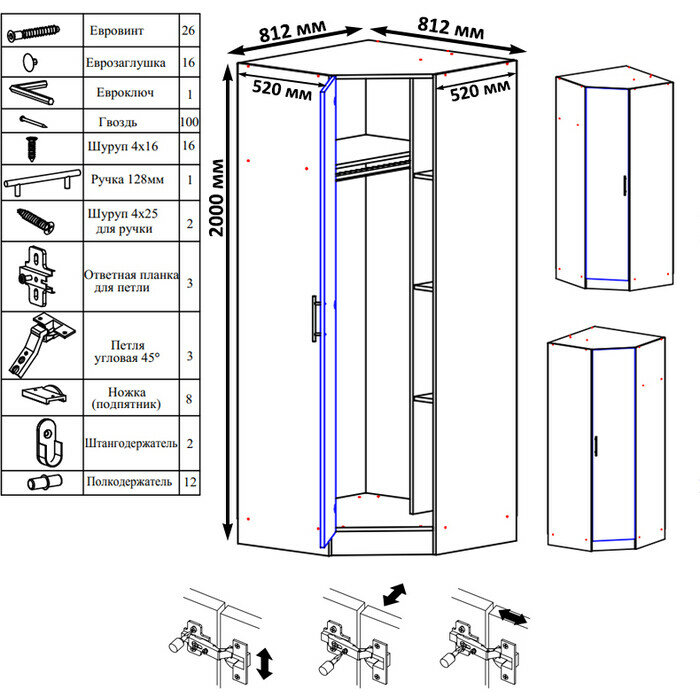 | | | |
|---|---|---|
| | Евровинт | 26 |
| | Еврозаглушка | 16 |
| | Евроключ | 1 |
| | Гвоздь | 100 |
| | Шуруп 4х16 | 16 |
| | Ручка 128мм | 1 |
| | Шуруп 4х25 для ручки | 2 |
| | Ответная планка для петли | 3 |
| | Петля угловая 45° | 3 |
| | Ножка (подпятник) | 8 |
| | Штангодержатель | 2 |
| | Полкодержатель | 12 |

812 мм
812 мм
520 мм
520 мм
2000 мм