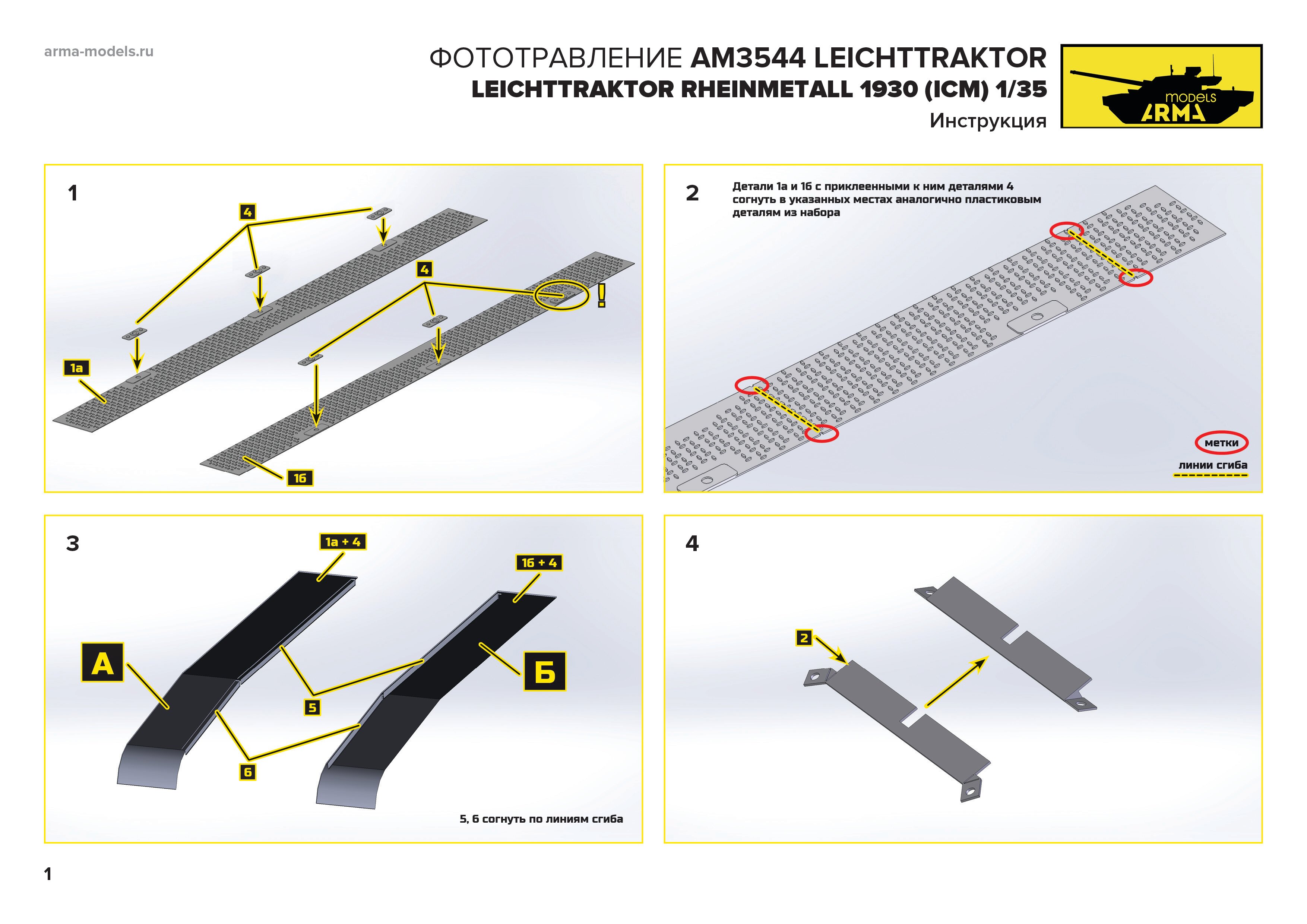 arma-models.ru

ФОТОТРАВЛЕНИЕ AM3544 LEICHTTRAKTOR
LEICHTTRAKTOR RHEINMETALL 1930 (ICM) 1/35
Инструкция

models
ARMA

1

4

4

!

1а

1б

2

Детали 1а и 1б с приклеенными к ним деталями 4 согнуть в указанных местах аналогично пластиковым деталям из набора

метки

линии сгиба

3

1а + 4

1б + 4

А

Б

5

6

5, 6 согнуть по линиям сгиба

4

2

1