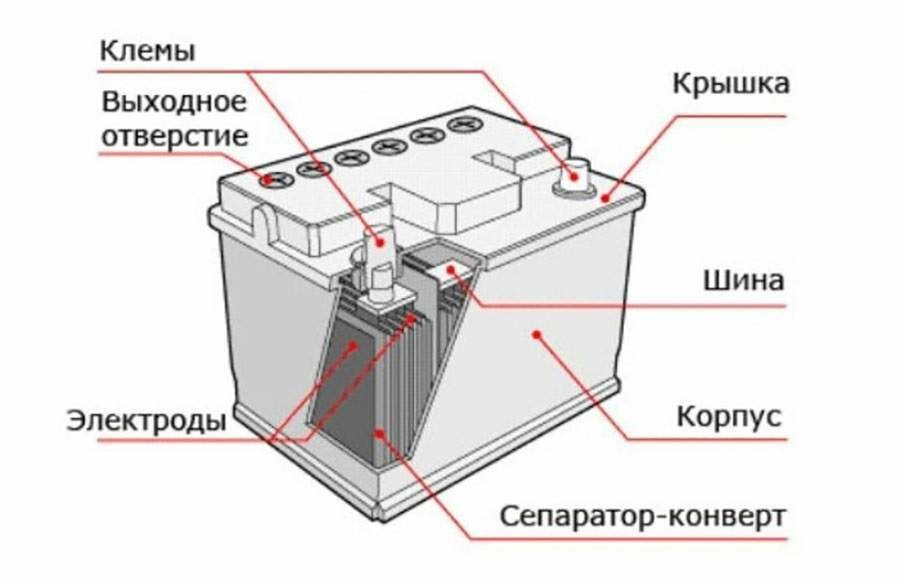 Клемы
Выходное отверстие
Крышка
Шина
Электроды
Корпус
Сепаратор-конверт