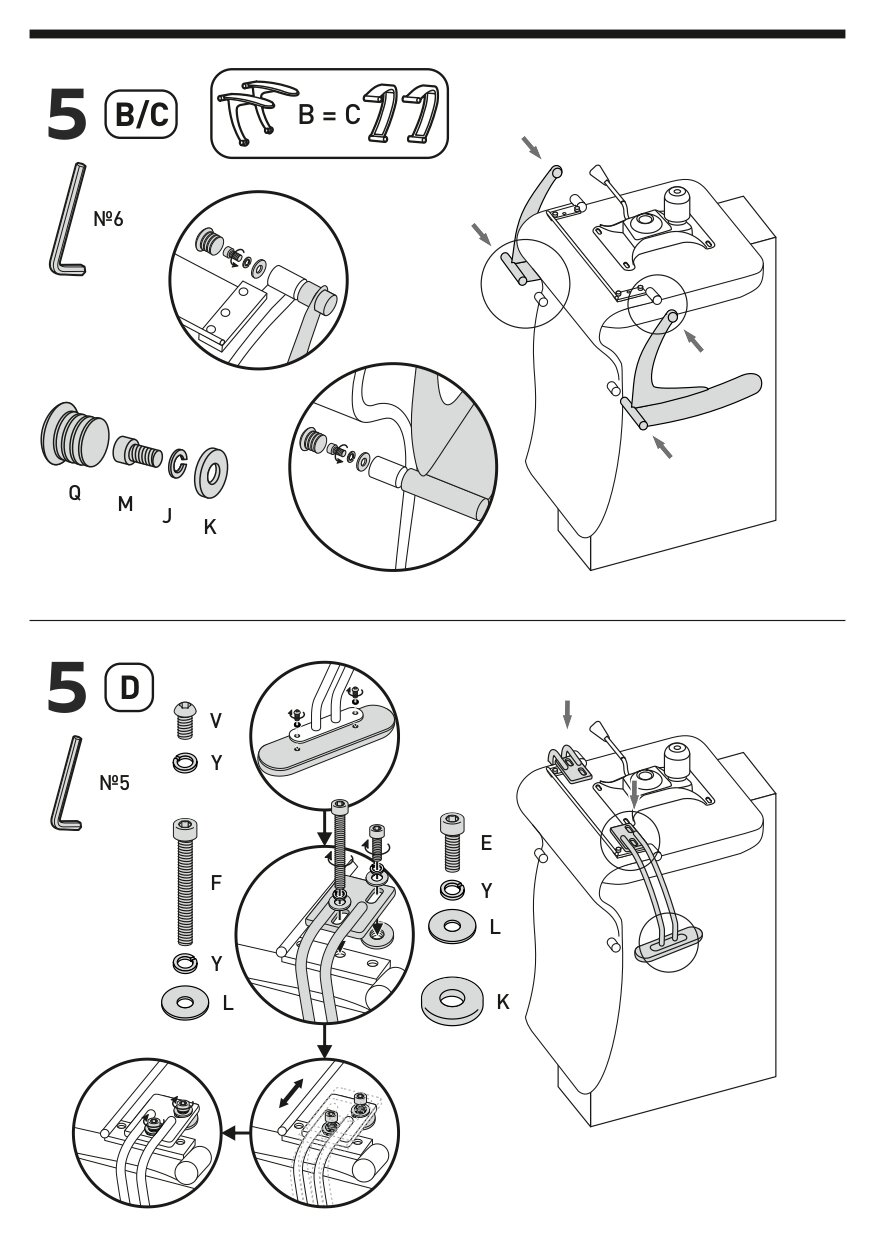 5 B/C

B = C

№6

Q M J K

5 D

№5

V
Y

F
Y
L

E
Y
L
K