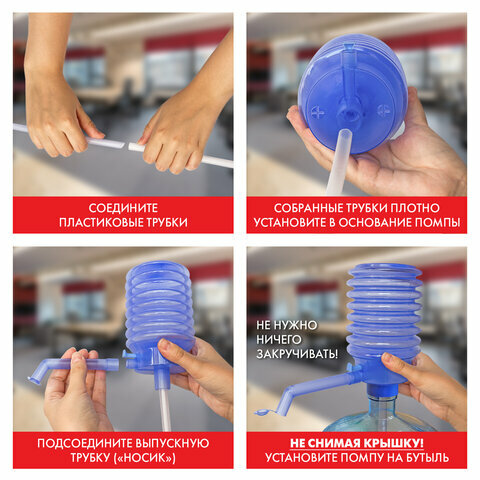 СОЕДИНИТЕ ПЛАСТИКОВЫЕ ТРУБКИ

СОБРАННЫЕ ТРУБКИ ПЛОТНО УСТАНОВИТЕ В ОСНОВАНИЕ ПОМПЫ

ПОДСОЕДИНИТЕ ВЫПУСКНУЮ ТРУБКУ («НОСИК»)

НЕ НУЖНО НИЧЕГО ЗАКРУЧИВАТЬ!

НЕ СНИМАЯ КРЫШКУ! УСТАНОВИТЕ ПОМПУ НА БУТЫЛЬ