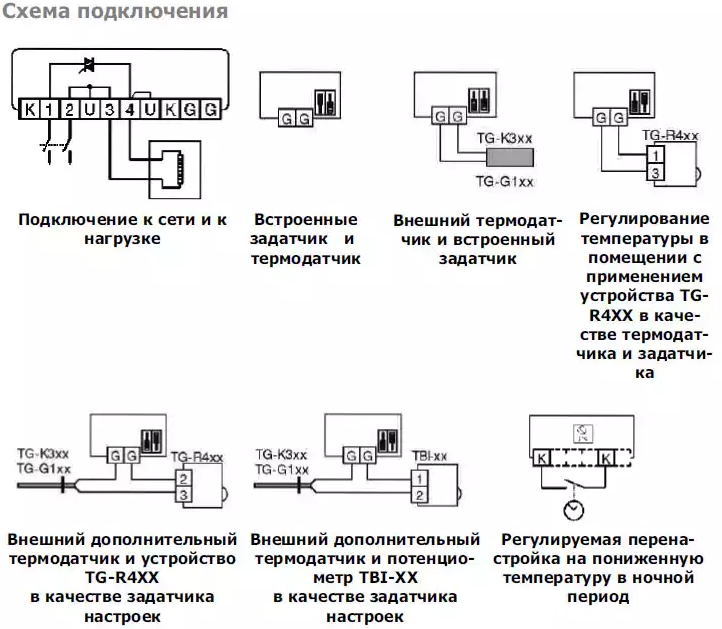 Схема подключения

K 1 2 U 3 4 U K G G

Подключение к сети и к нагрузке

G G

Встроенные задатчик и термодатчик

G G
TG-K3xx
TG-G1xx

Внешний термодатчик и встроенный задатчик

G G
TG-R4xx
1
3

Регулирование температуры в помещении с применением устройства TG-R4XX в качестве термодатчика и задатчика

TG-K3xx
TG-G1xx
G G
TG-R4xx
2
3

Внешний дополнительный термодатчик и устройство TG-R4XX в качестве задатчика настроек

TG-K3xx
TG-G1xx
G G
TBI-xx
1
2

Внешний дополнительный термодатчик и потенциометр TBI-XX в качестве задатчика настроек

K
K

Регулируемая перенастройка на пониженную температуру в ночной период