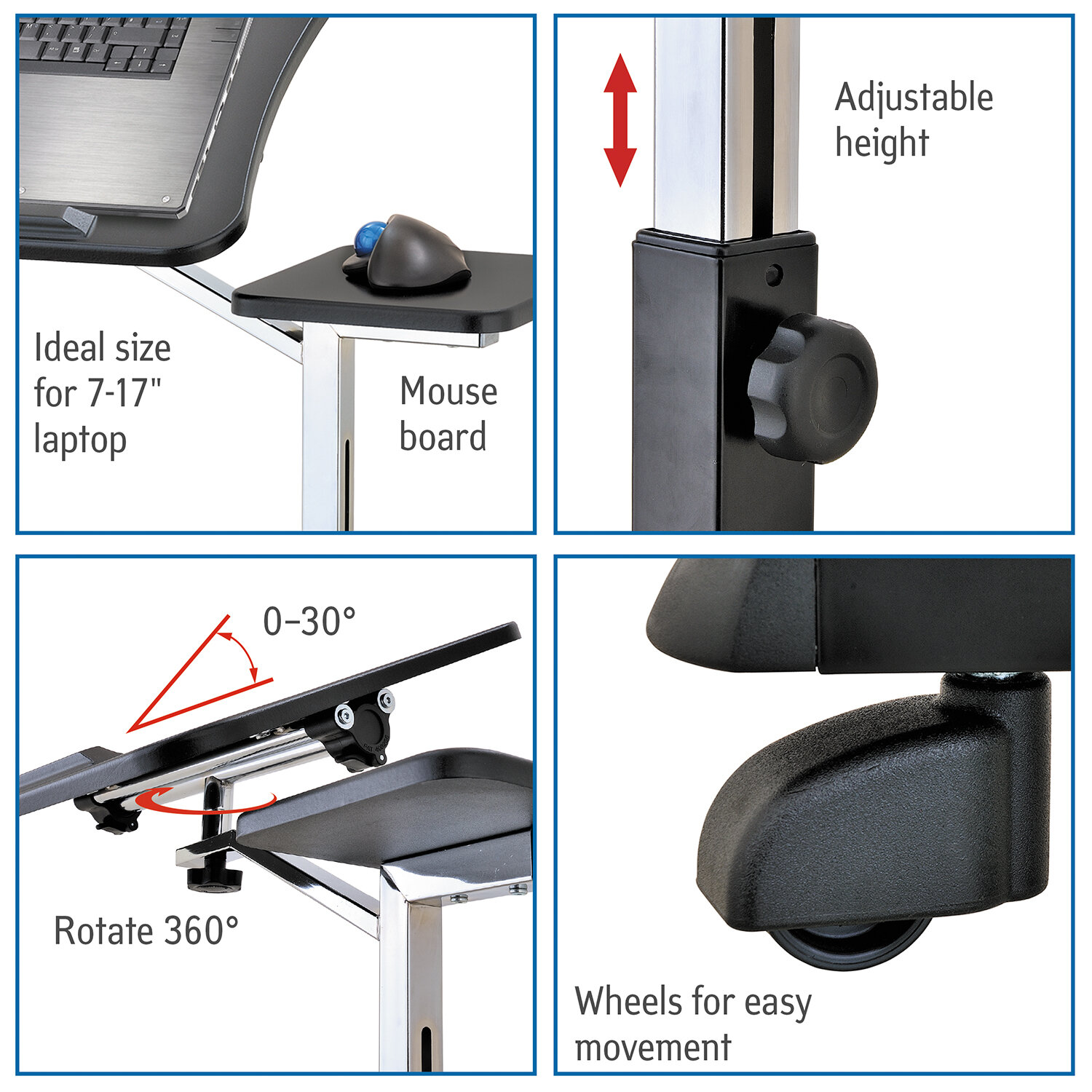 Ideal size for 7-17" laptop

Mouse board

Adjustable height

0–30°

Rotate 360°

Wheels for easy movement