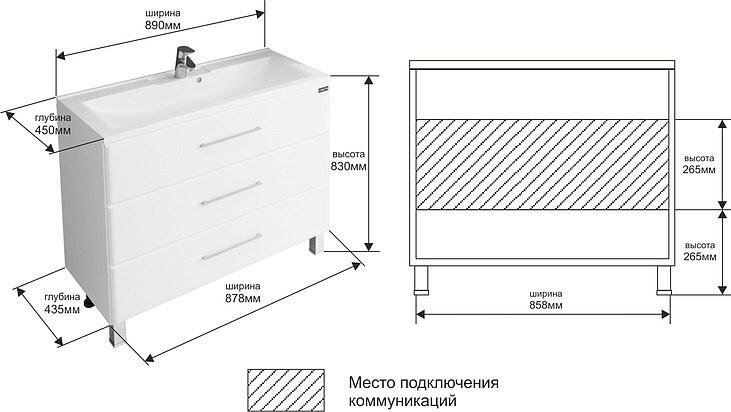 ширина
890мм

глубина
450мм

высота
830мм

глубина
435мм

ширина
878мм

высота
265мм

высота
265мм

ширина
858мм

Место подключения
коммуникаций