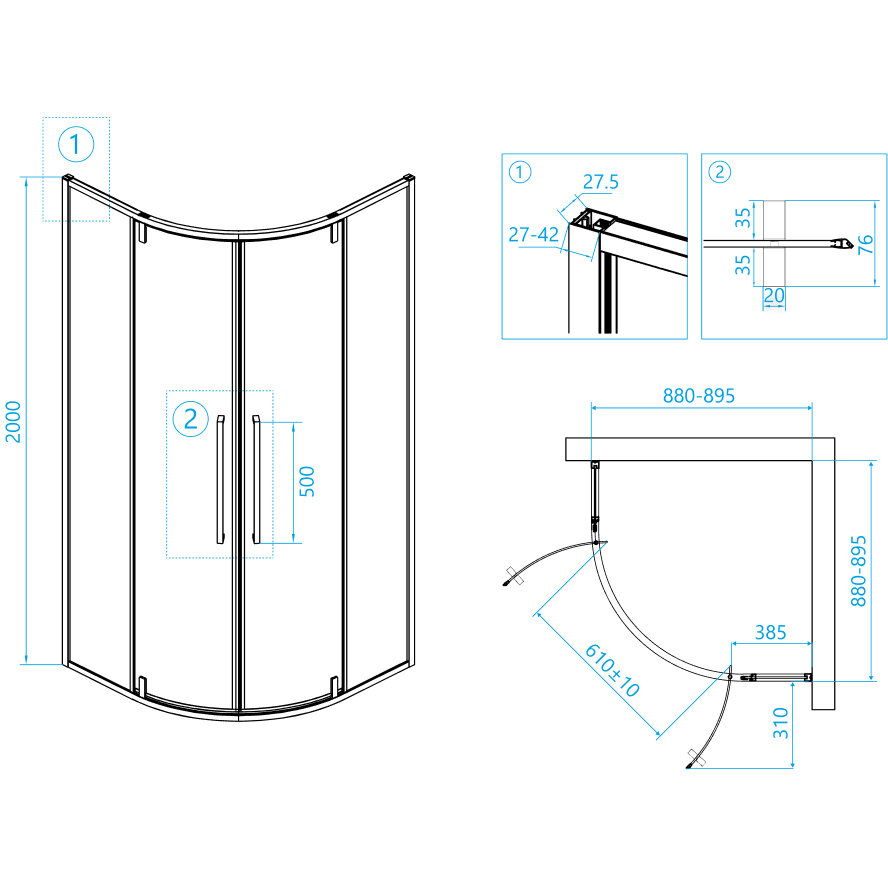 1

2000

2

500

1

27.5

27-42

2

35

35

76

20

880-895

880-895

385

610±10

310