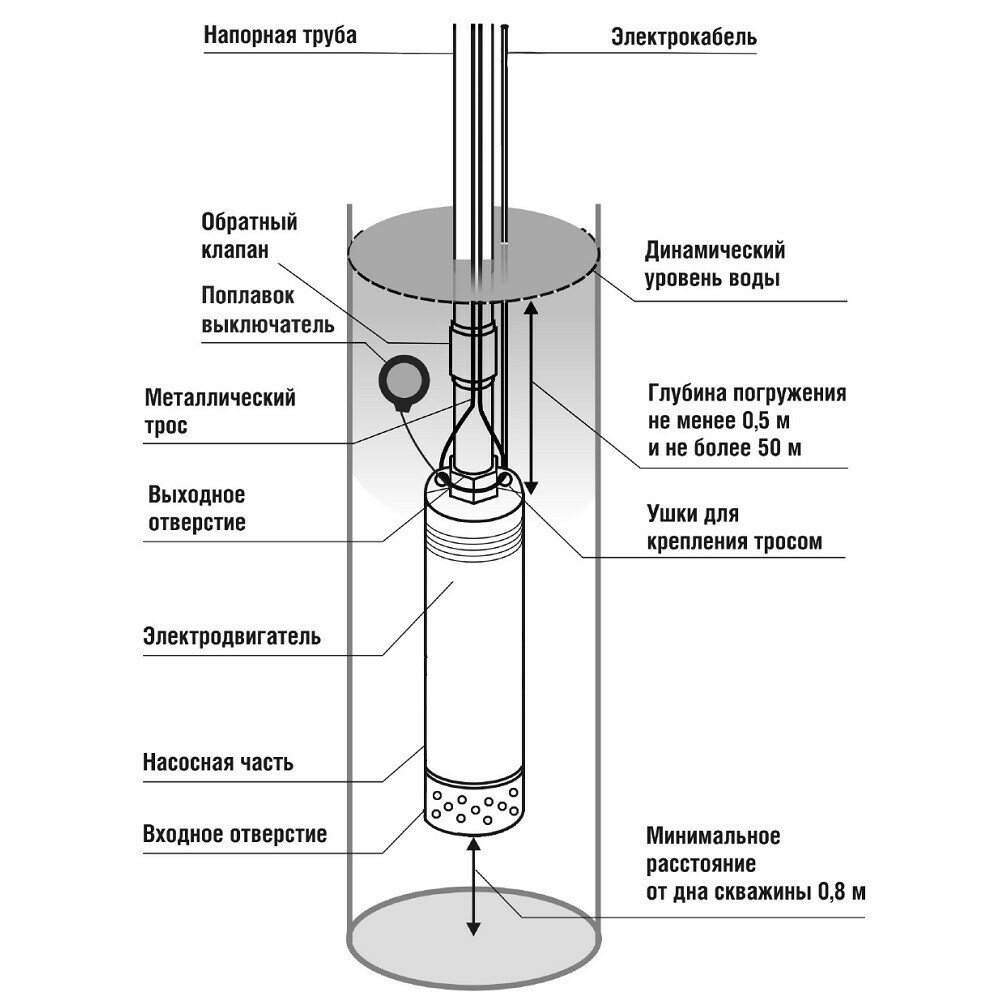 Напорная труба

Электрокабель

Обратный клапан

Поплавок выключатель

Металлический трос

Выходное отверстие

Электродвигатель

Насосная часть

Входное отверстие

Динамический уровень воды

Глубина погружения не менее 0,5 м и не более 50 м

Ушки для крепления тросом

Минимальное расстояние от дна скважины 0,8 м