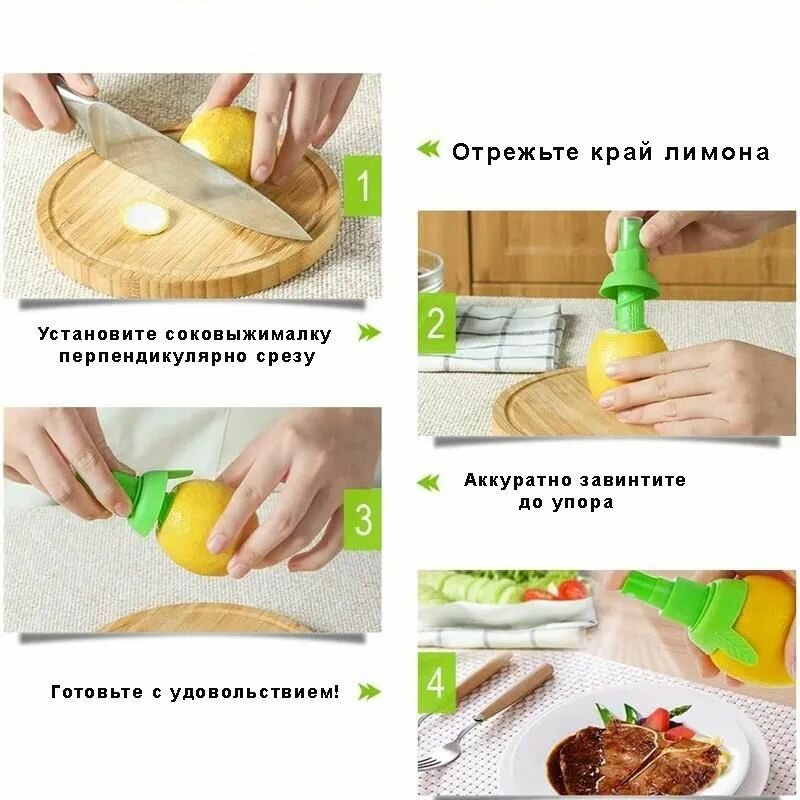 1

Отрежьте край лимона

Установите соковыжималку перпендикулярно срезу

2

3

Аккуратно завинтите до упора

Готовьте с удовольствием!

4