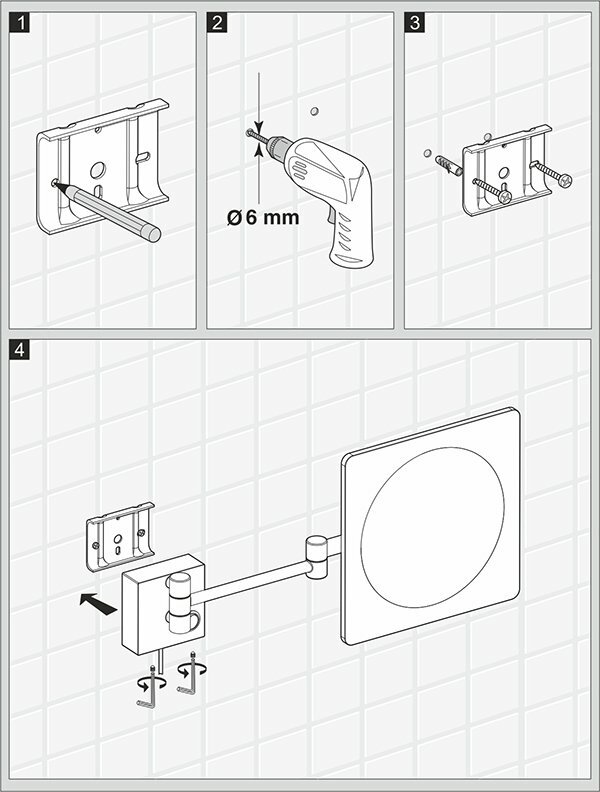 1

2

Ø 6 mm

3

4