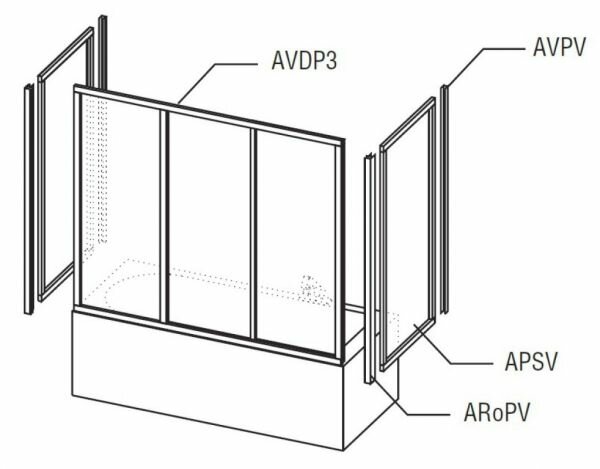 AVDP3

AVPV

APSV

ARoPV