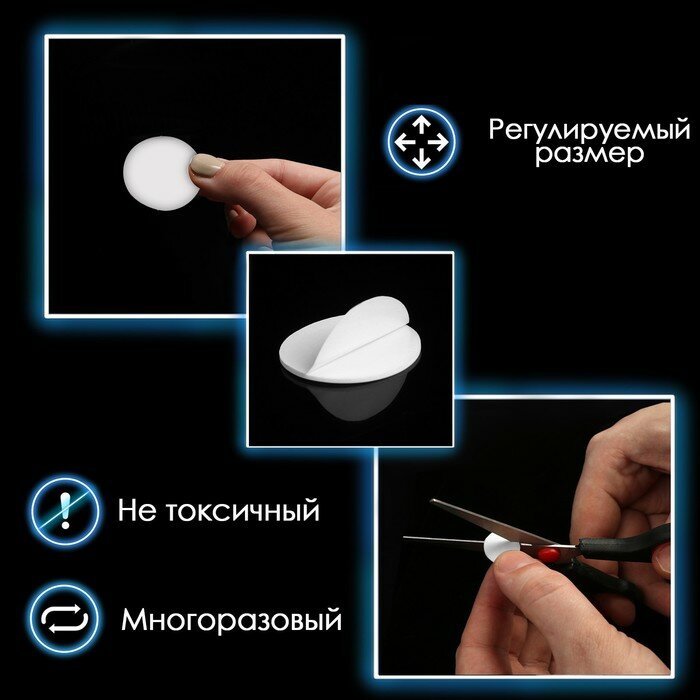 Регулируемый размер

Не токсичный

Многоразовый