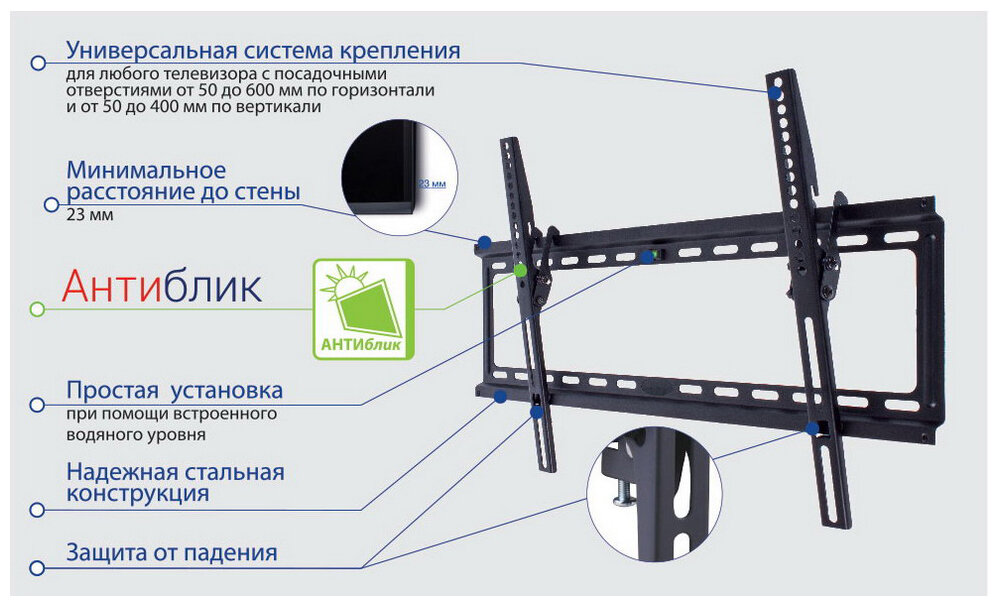 Универсальная система крепления
для любого телевизора с посадочными отверстиями от 50 до 600 мм по горизонтали и от 50 до 400 мм по вертикали

Минимальное расстояние до стены
23 мм

23 мм

Антиблик

АНТИблик

Простая установка
при помощи встроенного водяного уровня

Надежная стальная конструкция

Защита от падения