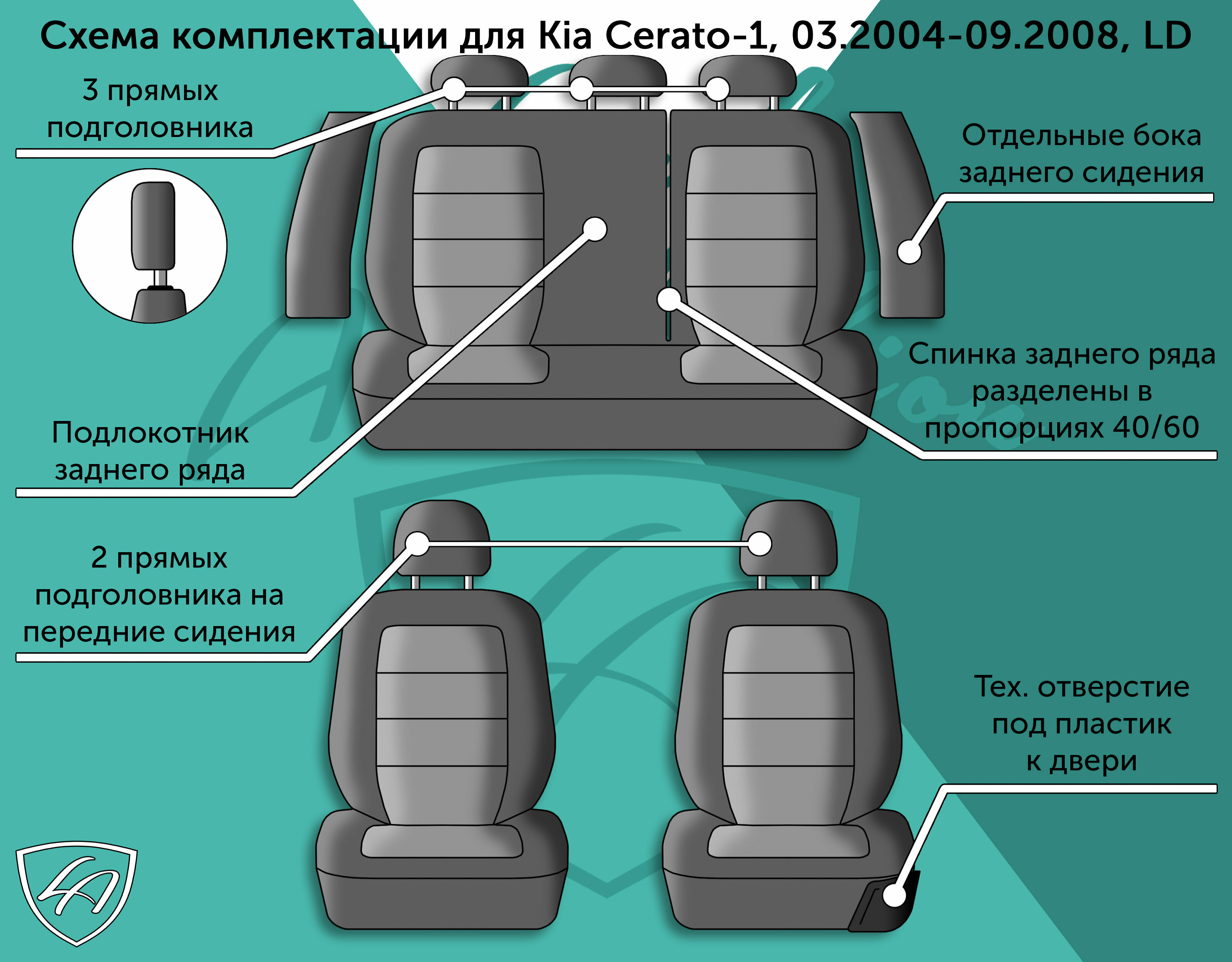 Схема комплектации для Kia Cerato-1, 03.2004-09.2008, LD

3 прямых подголовника

Отдельные бока заднего сидения

Спинка заднего ряда разделены в пропорциях 40/60

Подлокотник заднего ряда

2 прямых подголовника на передние сидения

Тех. отверстие под пластик к двери