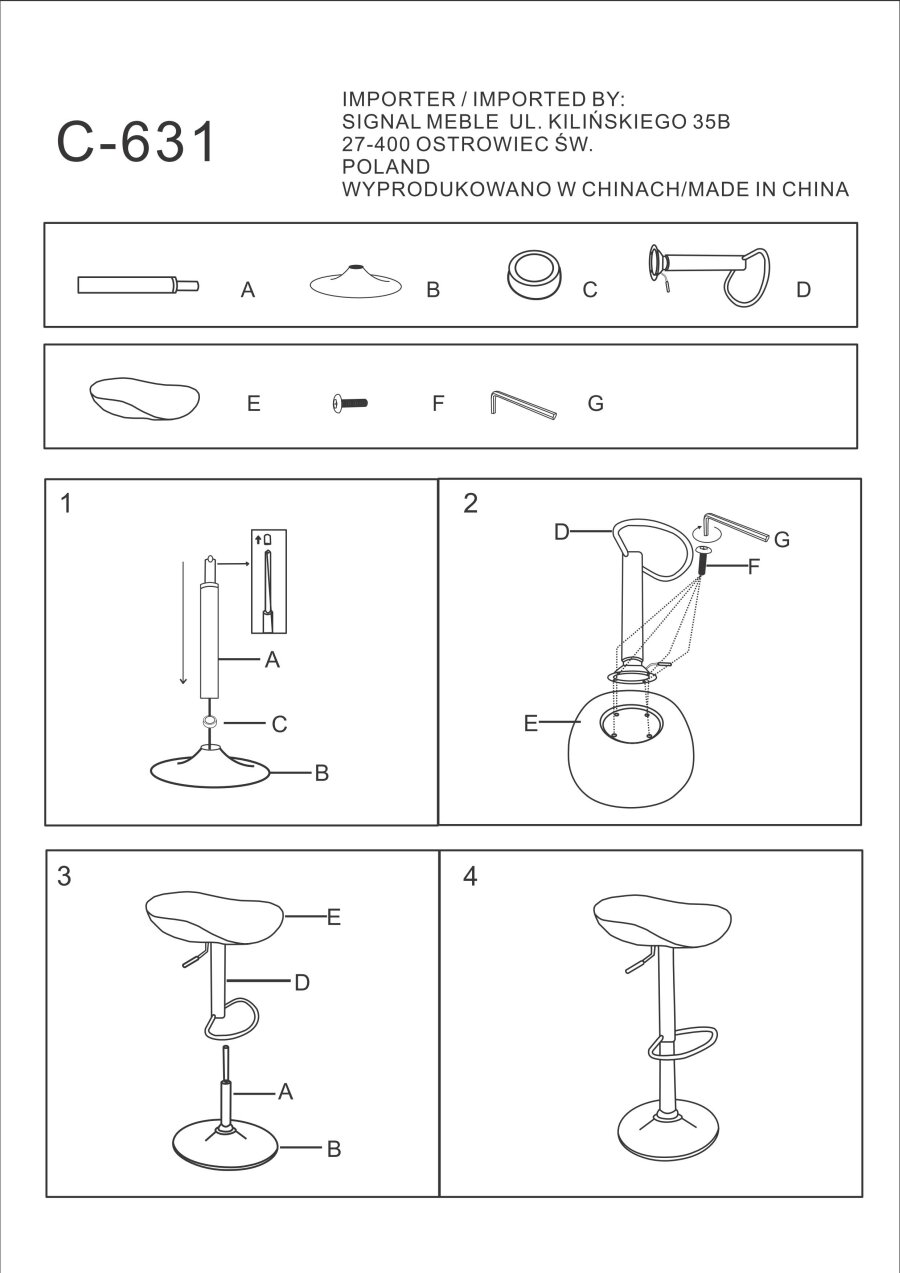 C-631

IMPORTER / IMPORTED BY:
SIGNAL MEBLE UL. KILIŃSKIEGO 35B
27-400 OSTROWIEC ŚW.
POLAND
WYPRODUKOWANO W CHINACH/MADE IN CHINA

A B C D

E F G

1

A
C
B

2

D
G
F
E

3

E
D
A
B

4