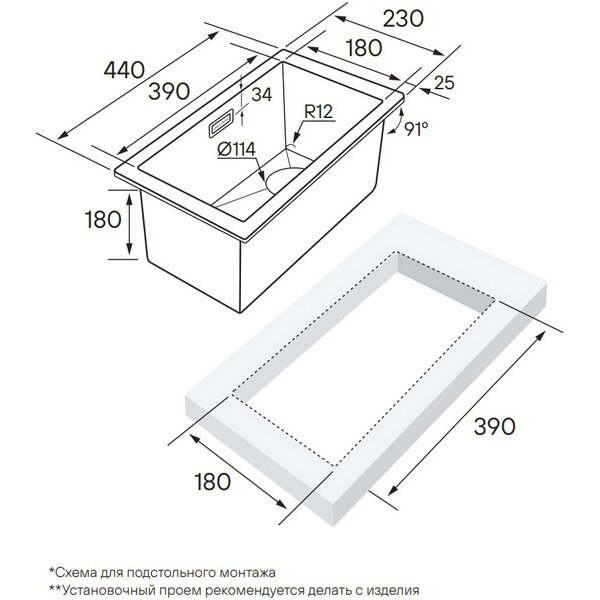 230
180
440
390
25
34
R12
91°
Ø114
180
390
180
*Схема для подстольного монтажа
**Установочный проем рекомендуется делать с изделия