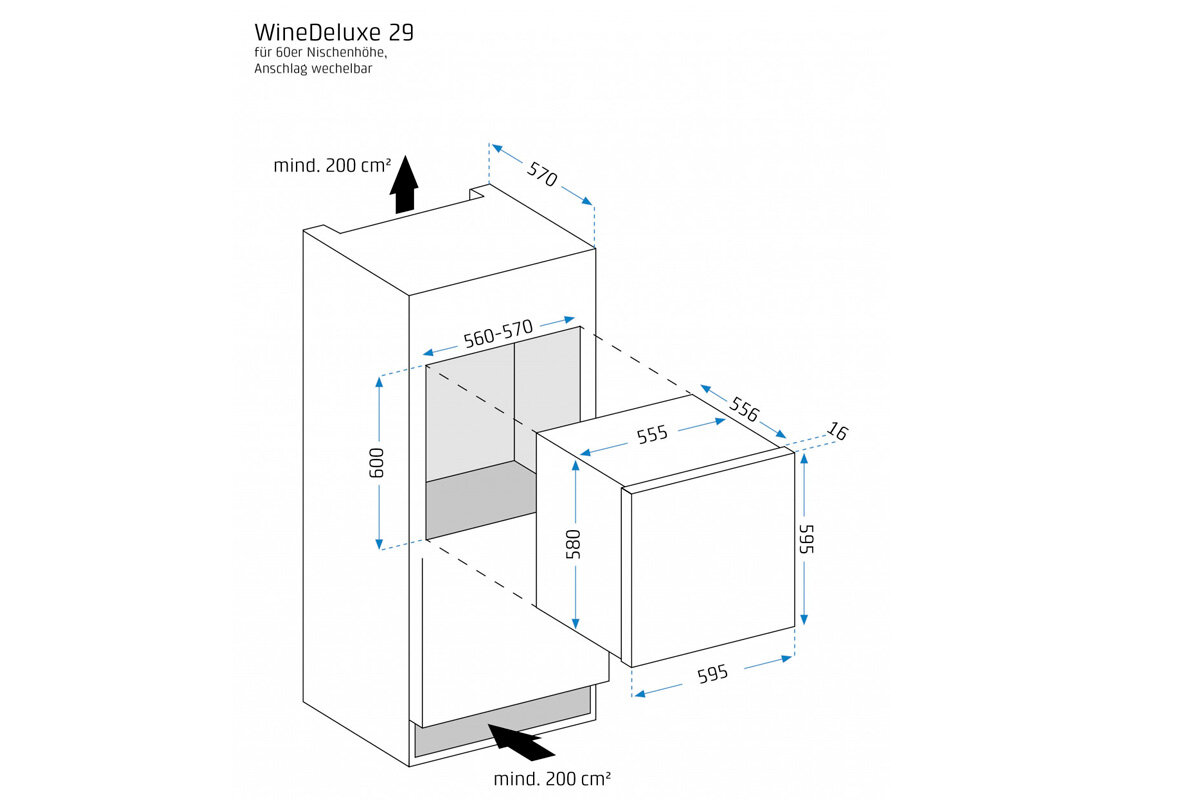 WineDeluxe 29
für 60er Nischenhöhe,
Anschlag wechelbar

mind. 200 cm²

570

560-570

600

556

555

16

580

595

595

mind. 200 cm²