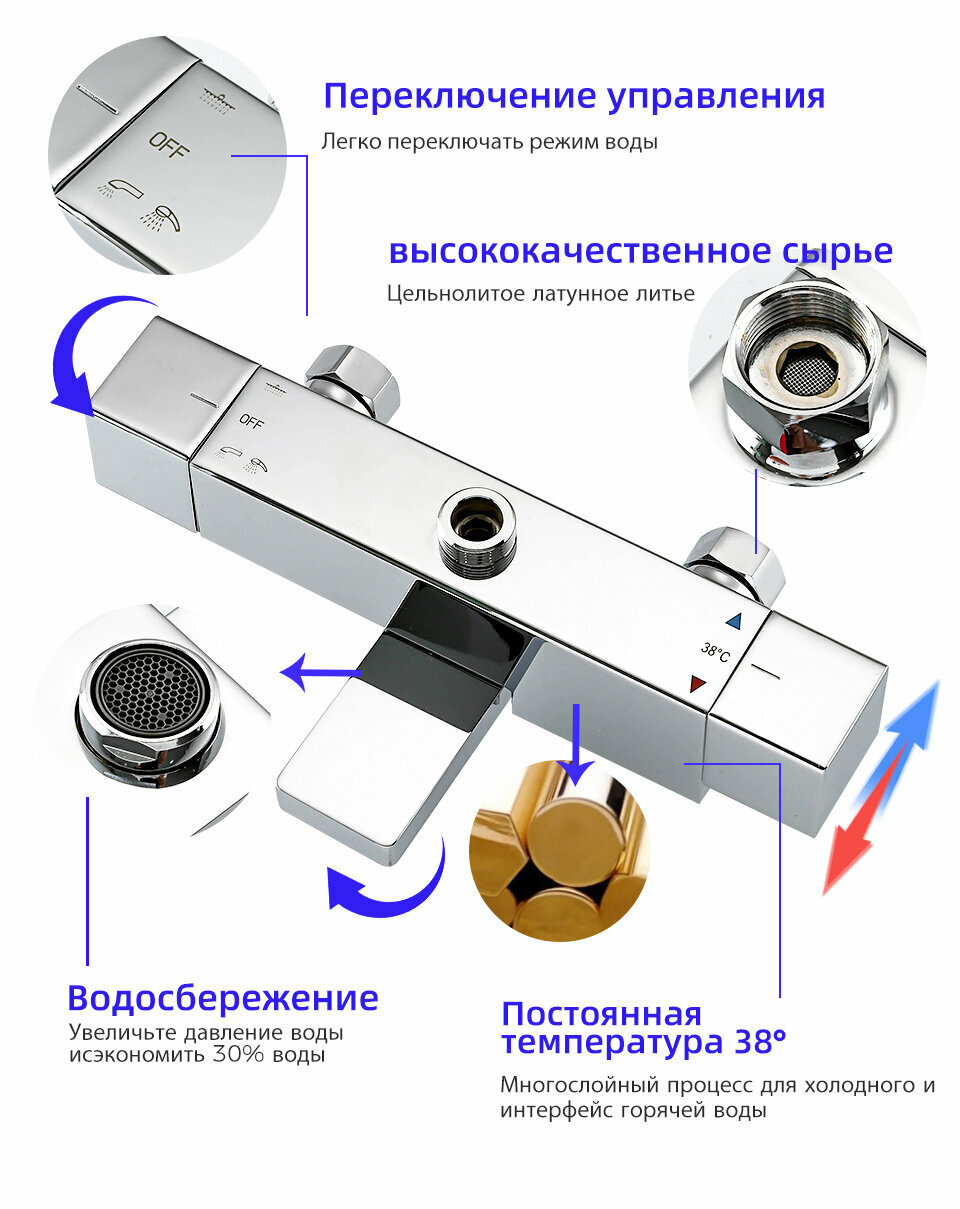 OFF

Переключение управления

Легко переключать режим воды

высококачественное сырье

Цельнолитое латунное литье

OFF

38°C

Водосбережение

Увеличьте давление воды исэкономить 30% воды

Постоянная температура 38°

Многослойный процесс для холодного и интерфейс горячей воды