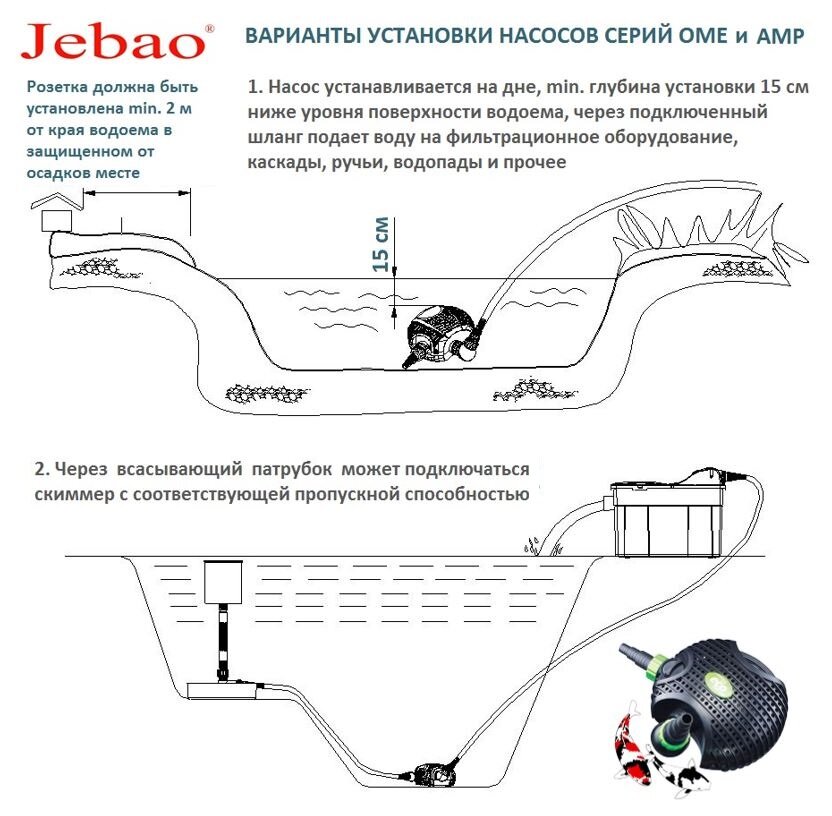 Jebao®

ВАРИАНТЫ УСТАНОВКИ НАСОСОВ СЕРИЙ OME и AMP

Розетка должна быть установлена min. 2 м от края водоема в защищенном от осадков месте

1. Насос устанавливается на дне, min. глубина установки 15 см ниже уровня поверхности водоема, через подключенный шланг подает воду на фильтрационное оборудование, каскады, ручьи, водопады и прочее

15 см

2. Через всасывающий патрубок может подключаться скиммер с соответствующей пропускной способностью