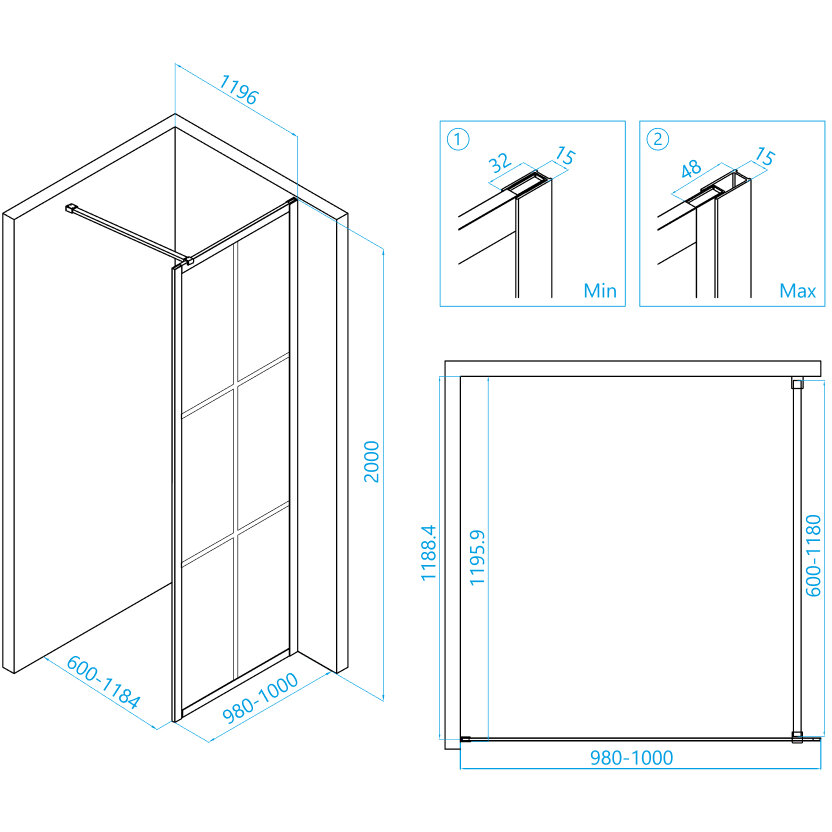 1196

2000

600-1184

980-1000

①
32
15
Min

②
48
15
Max

1188.4

1195.9

600-1180

980-1000