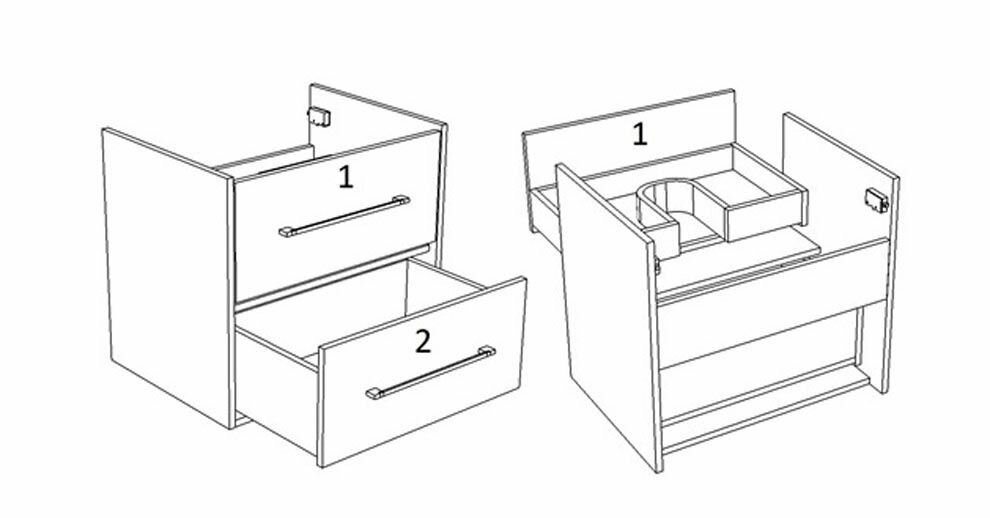 1
2
1