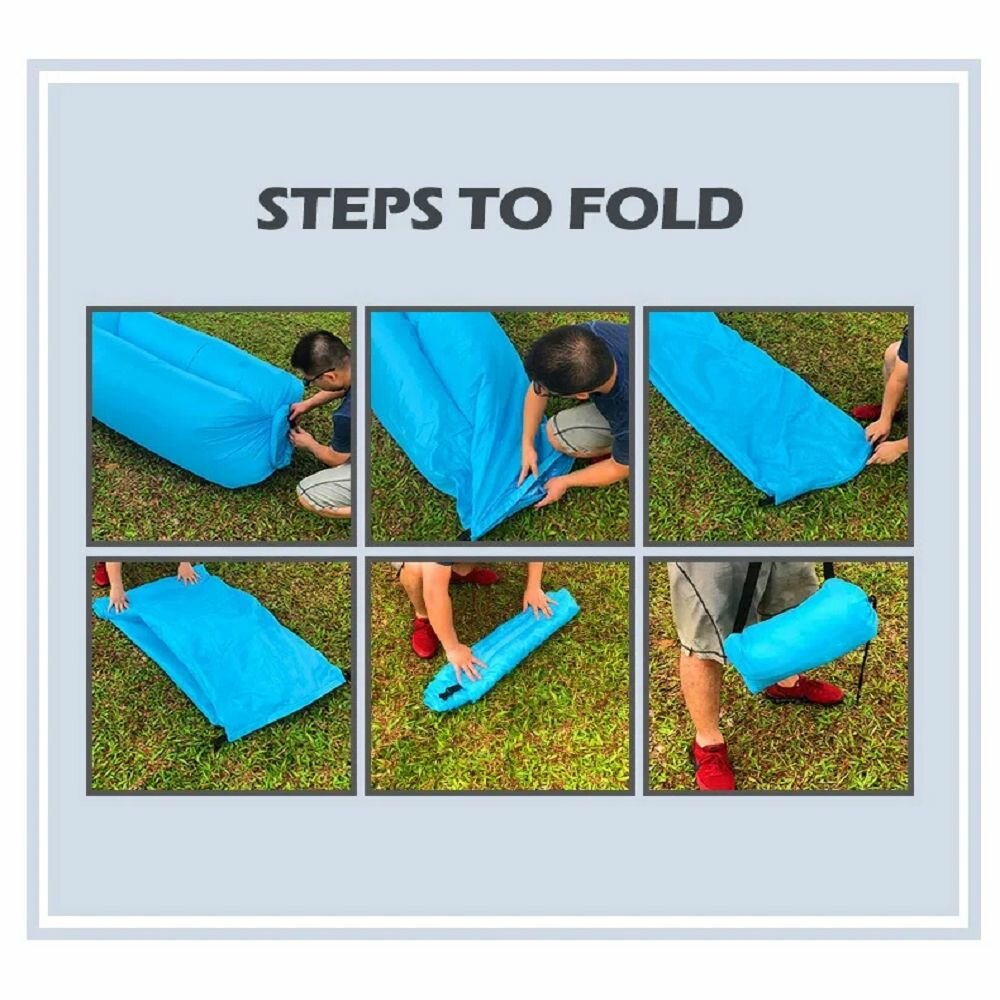 STEPS TO FOLD