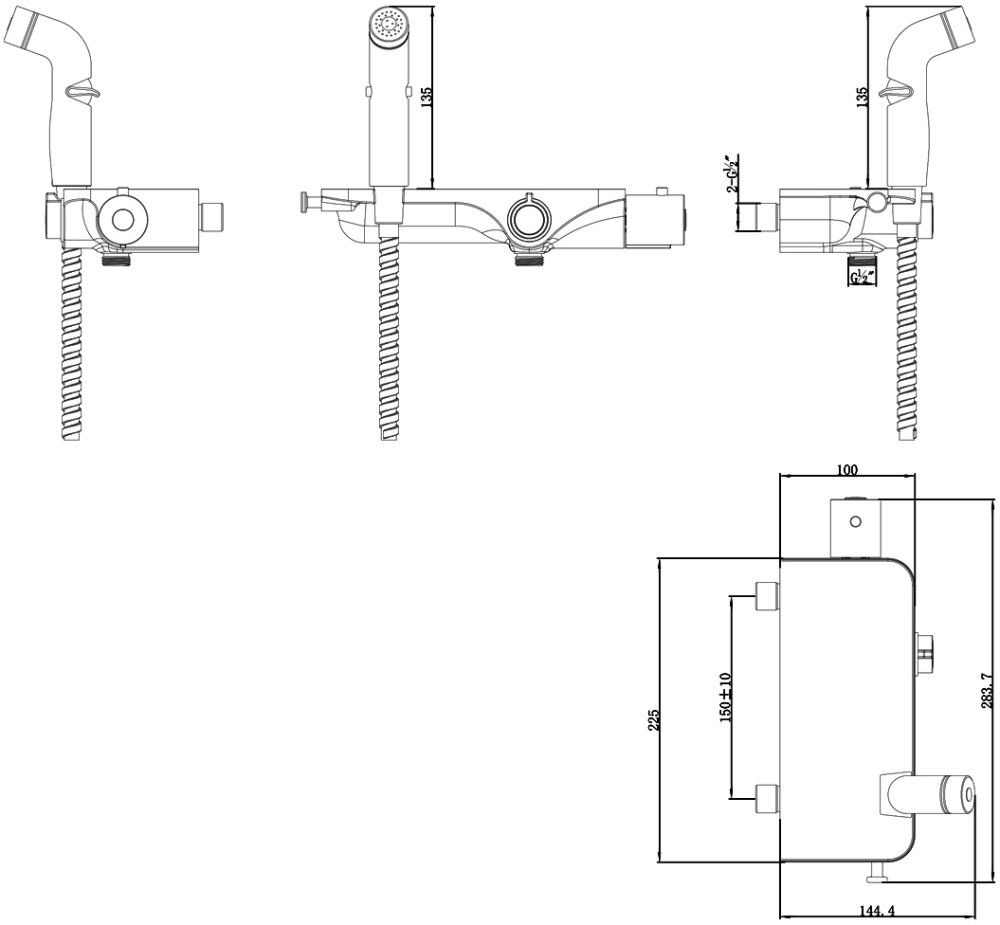 135

135

2-G½"

G½"

100

225

150±10

283.7

144.4