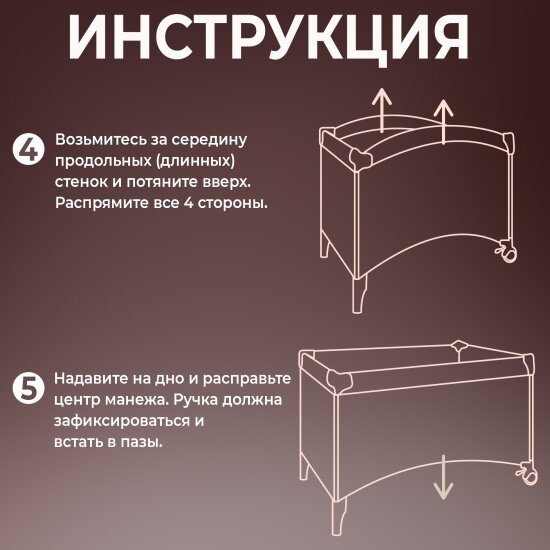 ИНСТРУКЦИЯ

4 Возьмитесь за середину продольных (длинных) стенок и потяните вверх. Распрямите все 4 стороны.

5 Надавите на дно и расправьте центр манежа. Ручка должна зафиксироваться и встать в пазы.