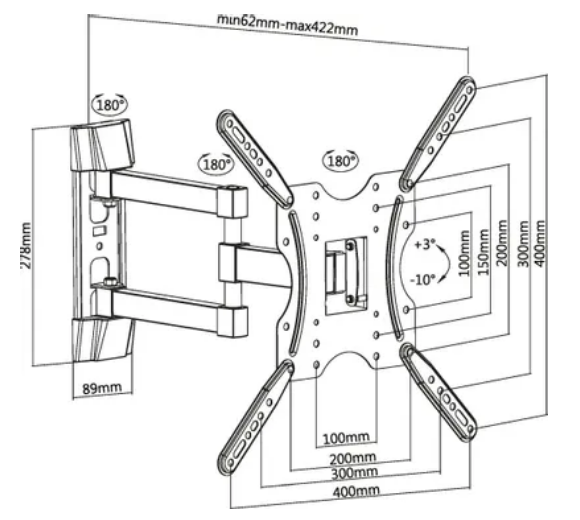 min62mm-max422mm

180°

180°

180°

278mm

89mm

+3°

-10°

100mm
150mm
200mm
300mm
400mm

100mm
200mm
300mm
400mm