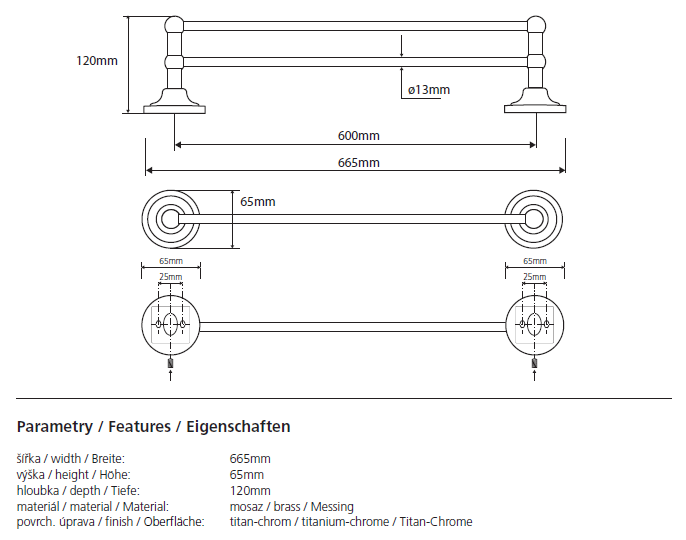 120mm

ø13mm

600mm

665mm

65mm

65mm

25mm

65mm

25mm

Parametry / Features / Eigenschaften

| | |
|---|---|
| šířka / width / Breite: | 665mm |
| výška / height / Höhe: | 65mm |
| hloubka / depth / Tiefe: | 120mm |
| materiál / material / Material: | mosaz / brass / Messing |
| povrch. úprava / finish / Oberfläche: | titan-chrom / titanium-chrome / Titan-Chrome |