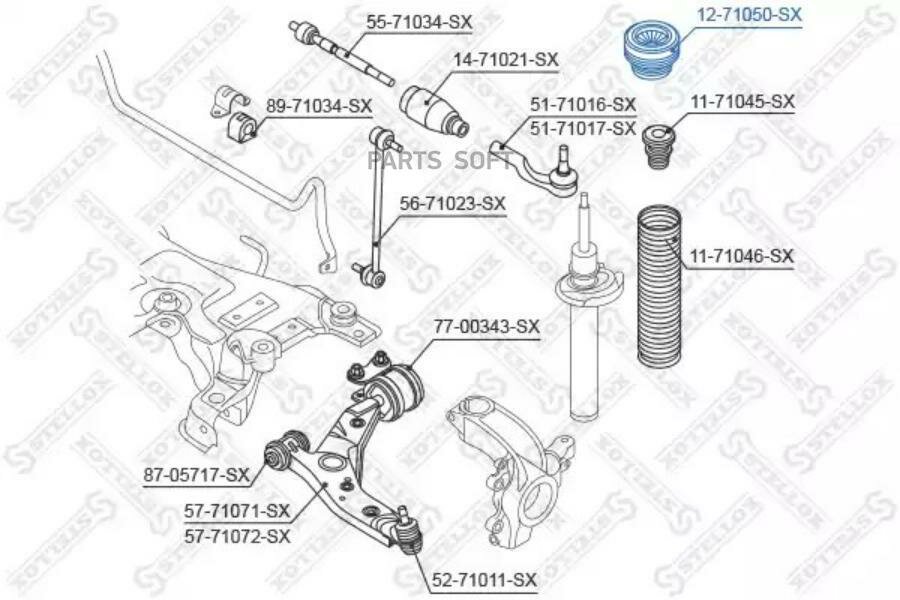 55-71034-SX
12-71050-SX
14-71021-SX
89-71034-SX
51-71016-SX
51-71017-SX
11-71045-SX
PARTS SOFT
56-71023-SX
11-71046-SX
77-00343-SX
87-05717-SX
57-71071-SX
57-71072-SX
52-71011-SX
STELLOX