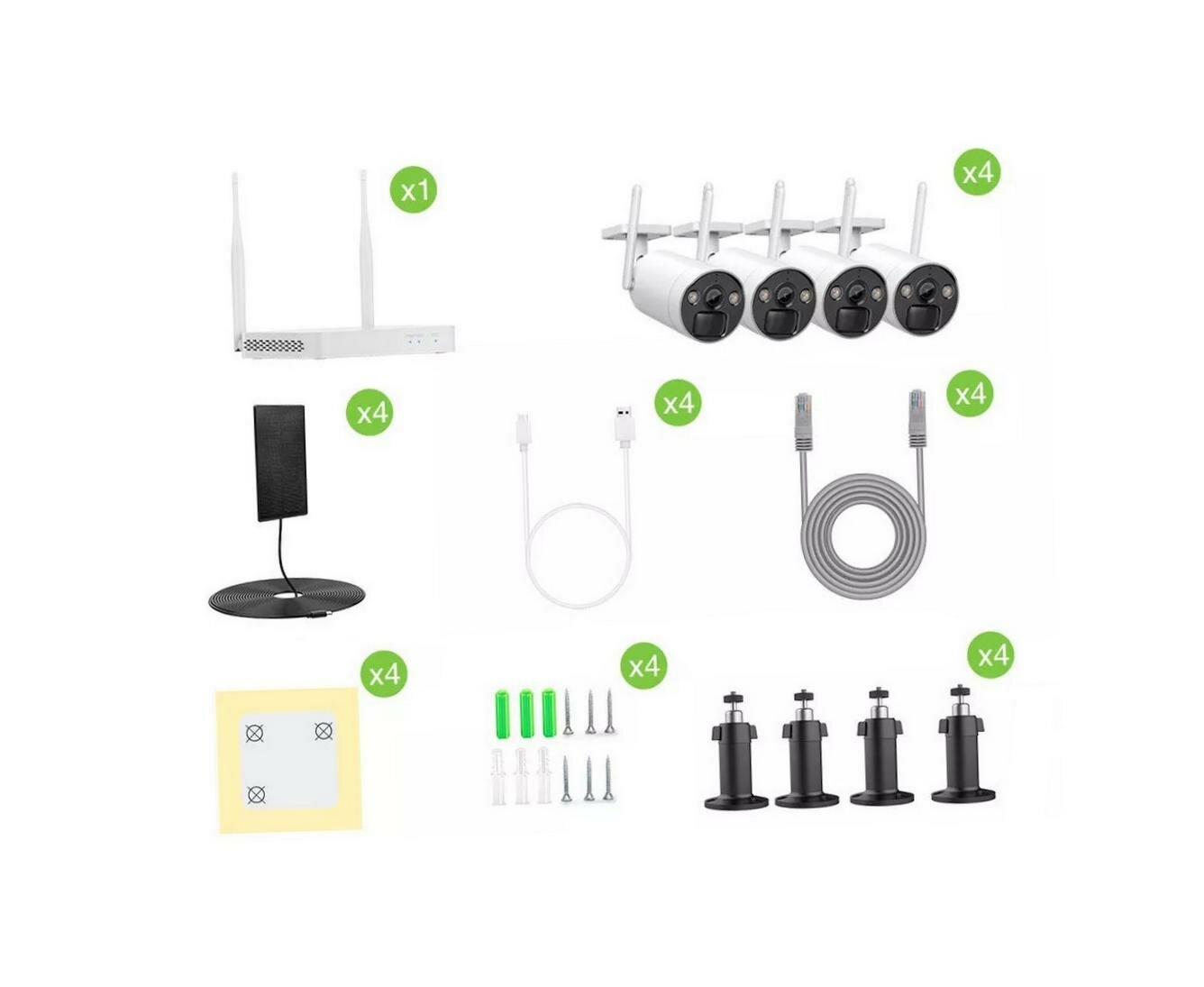 x1

x4

x4

x4

x4

x4

x4

x4