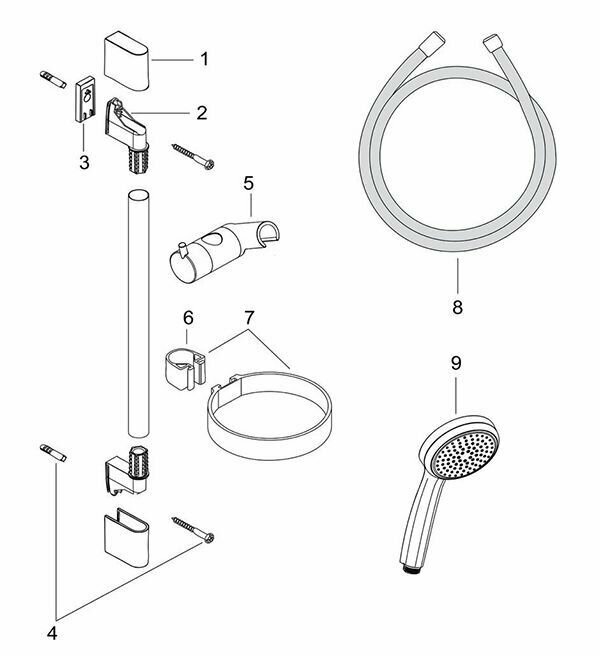 1
2
3
5
6
7
8
9
4