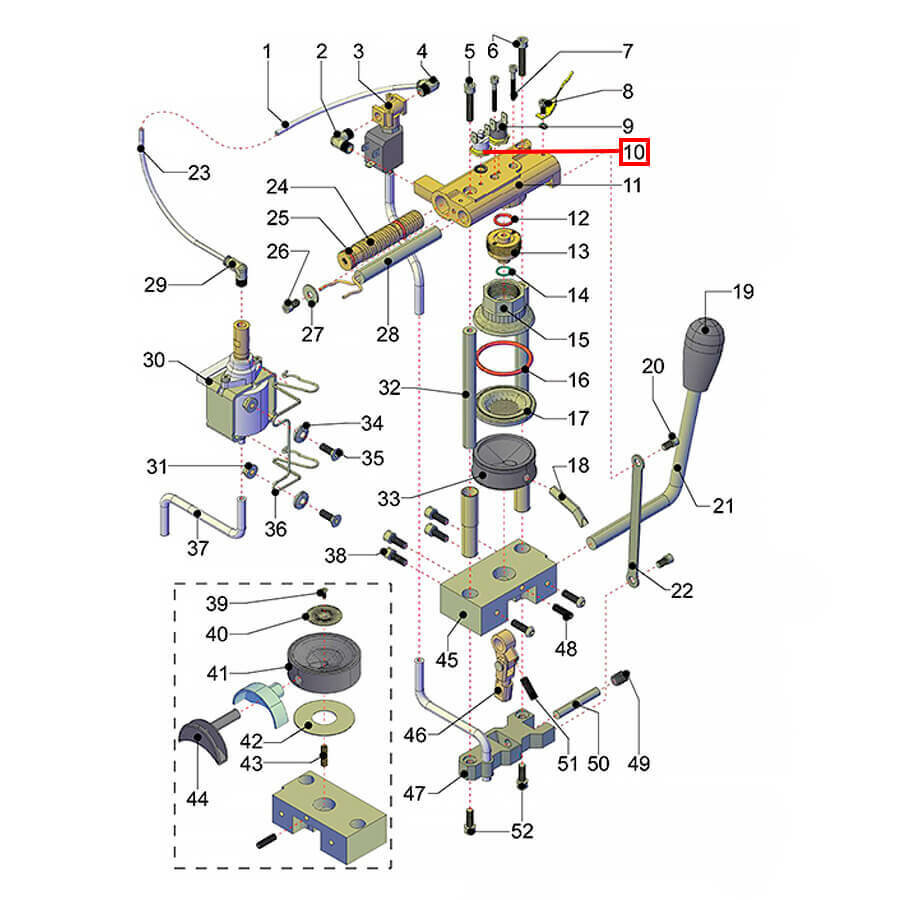 1
2
3
4
5
6
7
8
9
10
11
12
13
14
15
16
17
18
19
20
21
22
23
24
25
26
27
28
29
30
31
32
33
34
35
36
37
38
39
40
41
42
43
44
45
46
47
48
49
50
51
52