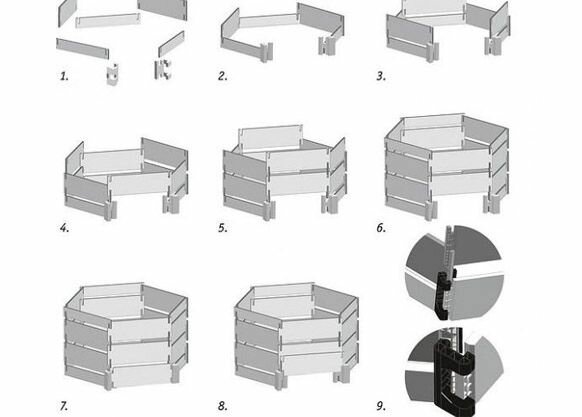 1.

2.

3.

4.

5.

6.

7.

8.

9.