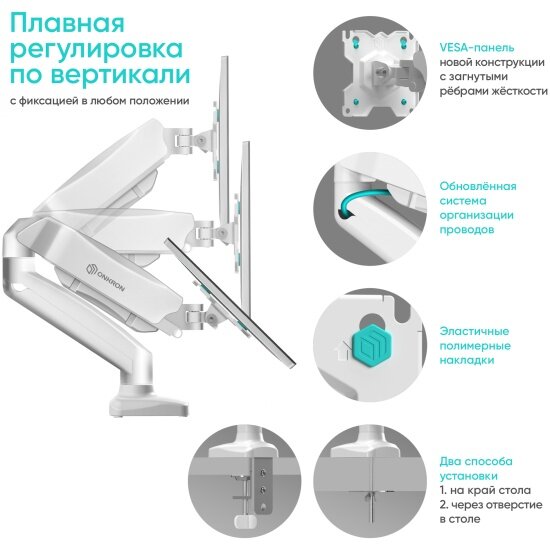 Плавная регулировка по вертикали

с фиксацией в любом положении

ONKRON

VESA-панель новой конструкции с загнутыми рёбрами жёсткости

Обновлённая система организации проводов

Эластичные полимерные накладки

Два способа установки
1. на край стола
2. через отверстие в столе