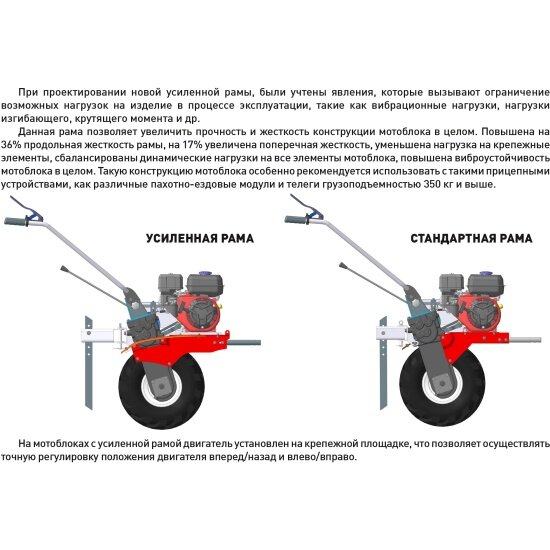 При проектировании новой усиленной рамы, были учтены явления, которые вызывают ограничение возможных нагрузок на изделие в процессе эксплуатации, такие как вибрационные нагрузки, нагрузки изгибающего, крутящего момента и др.

Данная рама позволяет увеличить прочность и жесткость конструкции мотоблока в целом. Повышена на 36% продольная жесткость рамы, на 17% увеличена поперечная жесткость, уменьшена нагрузка на крепежные элементы, сбалансированы динамические нагрузки на все элементы мотоблока, повышена виброустойчивость мотоблока в целом. Такую конструкцию мотоблока особенно рекомендуется использовать с такими прицепными устройствами, как различные пахотно-ездовые модули и телеги грузоподъемностью 350 кг и выше.

УСИЛЕННАЯ РАМА

СТАНДАРТНАЯ РАМА

На мотоблоках с усиленной рамой двигатель установлен на крепежной площадке, что позволяет осуществлять точную регулировку положения двигателя вперед/назад и влево/вправо.