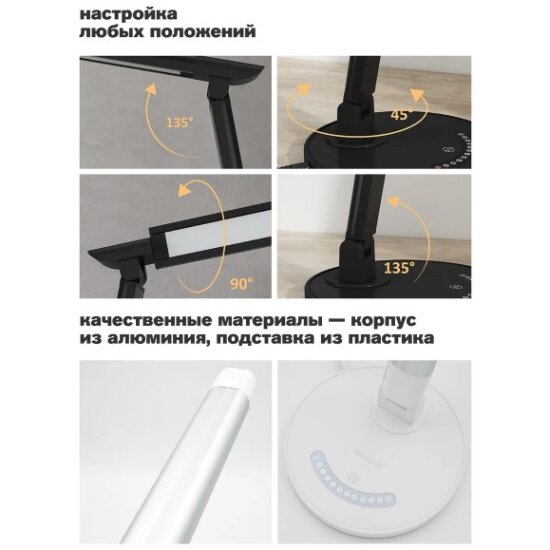 настройка любых положений

135°

45°

90°

135°

качественные материалы — корпус из алюминия, подставка из пластика