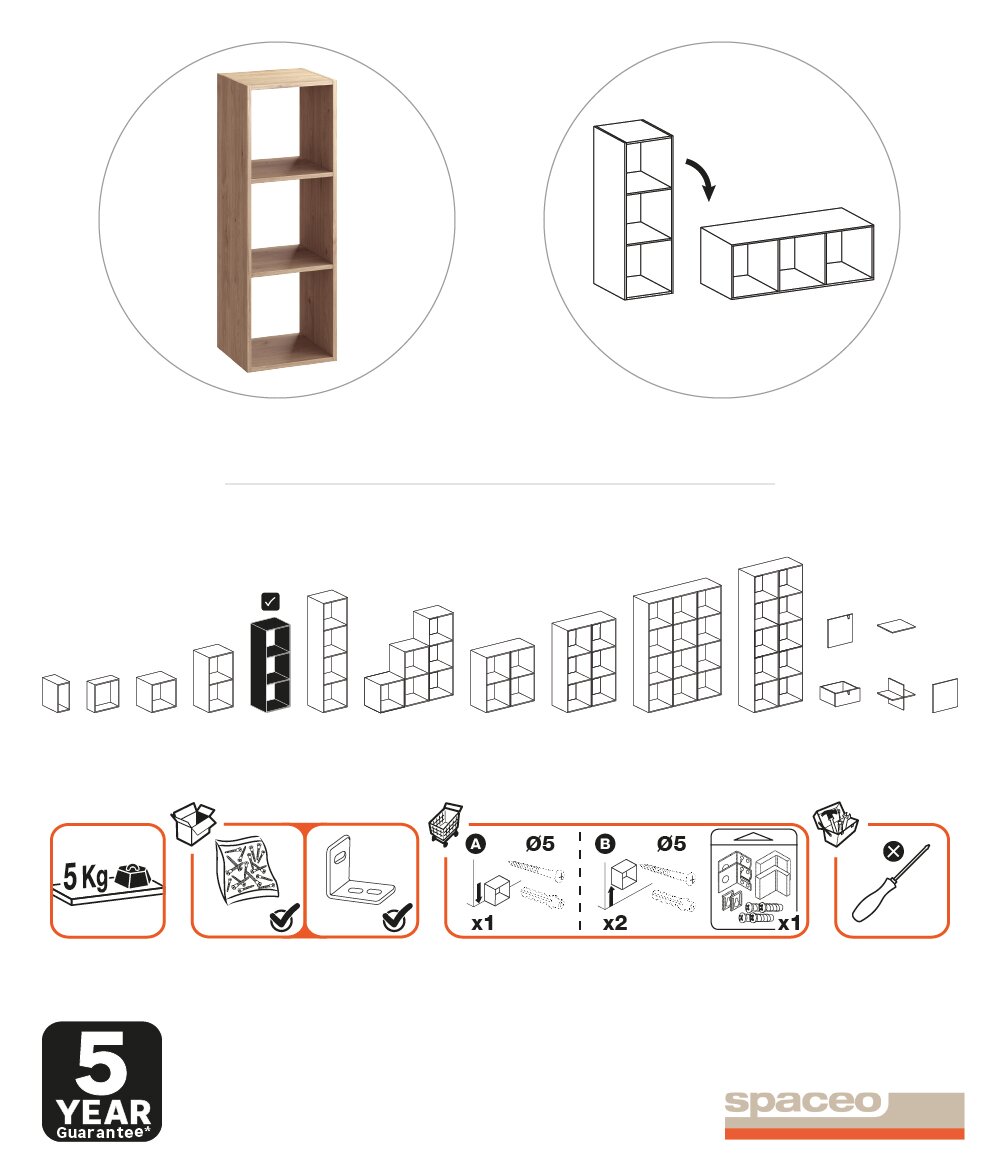 5 Kg

A Ø5
x1

B Ø5
x2

x1

5
YEAR
Guarantee*

spaceo