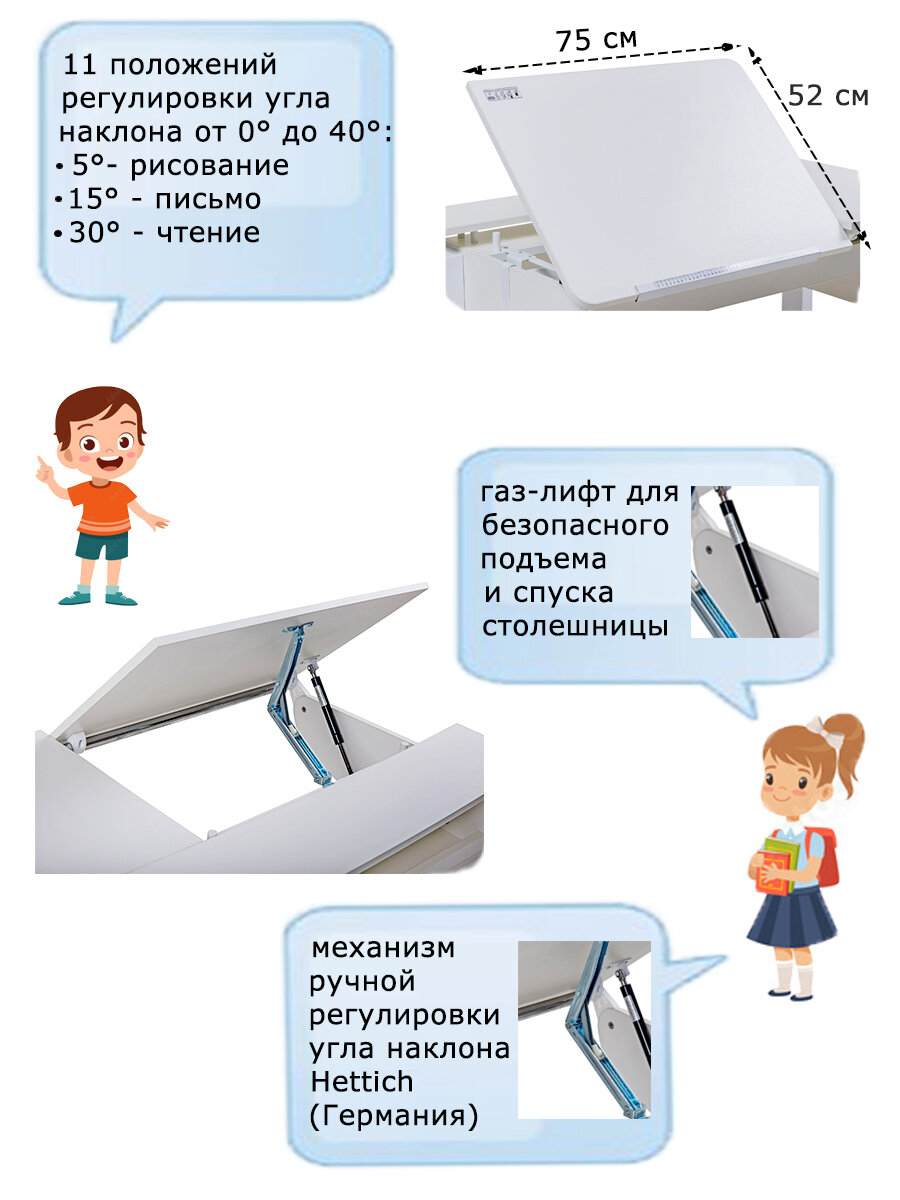 11 положений регулировки угла наклона от 0° до 40°:
• 5°- рисование
• 15° - письмо
• 30° - чтение

75 см

52 см

газ-лифт для безопасного подъема и спуска столешницы

механизм ручной регулировки угла наклона Hettich (Германия)