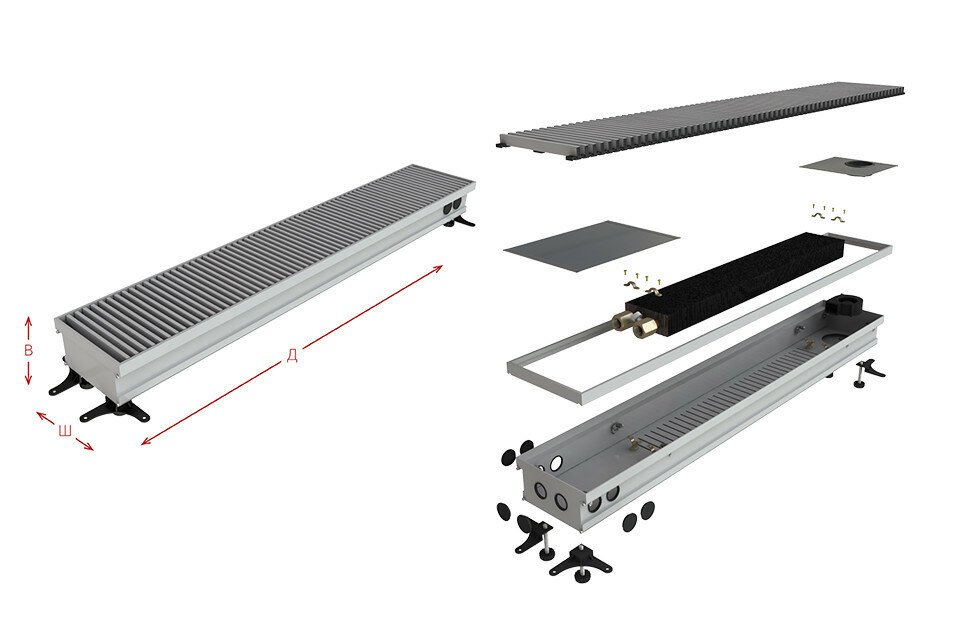 В
Ш
Д